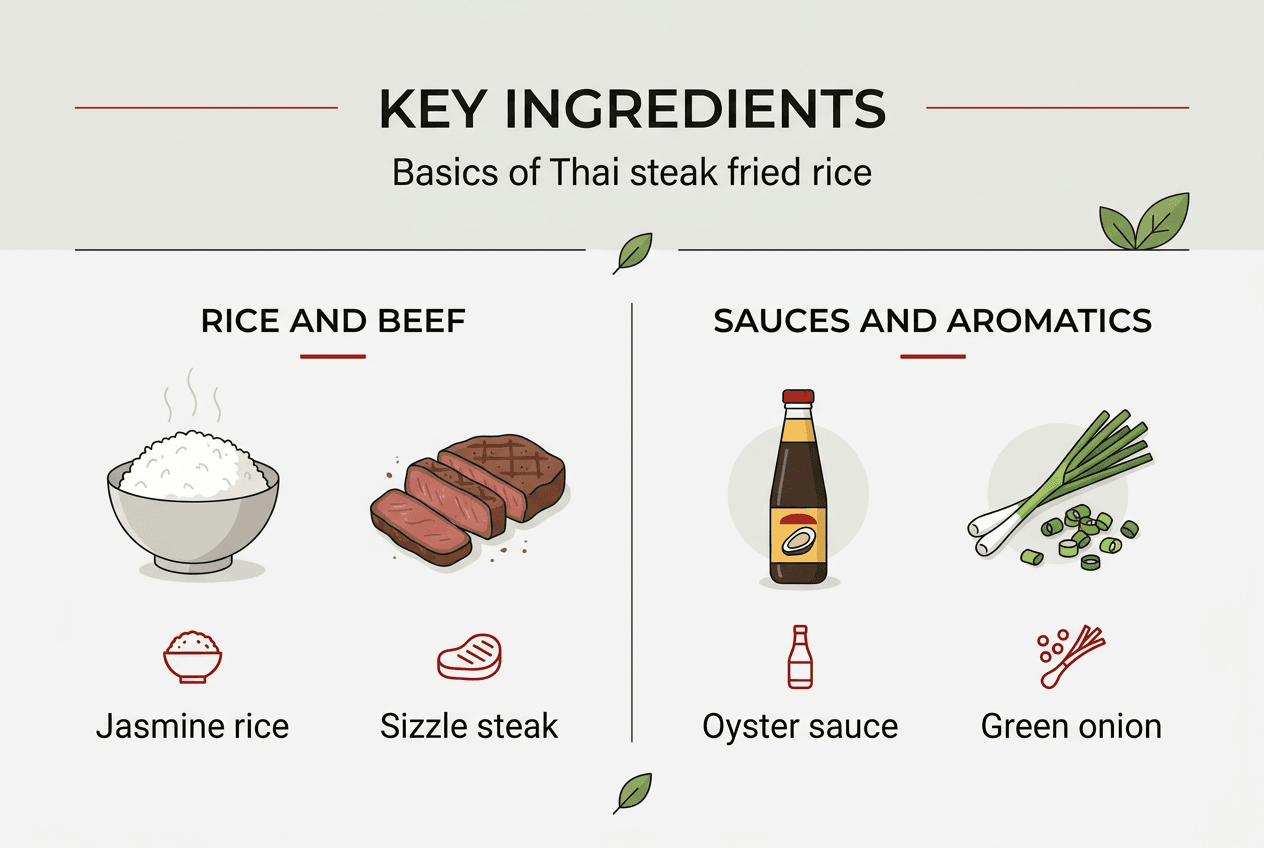 KEY INGREDIENTS
Basics of Thai steak fried rice

RICE AND BEEF

Jasmine rice

Sizzle steak

SAUCES AND AROMATICS

Oyster sauce

Green onion