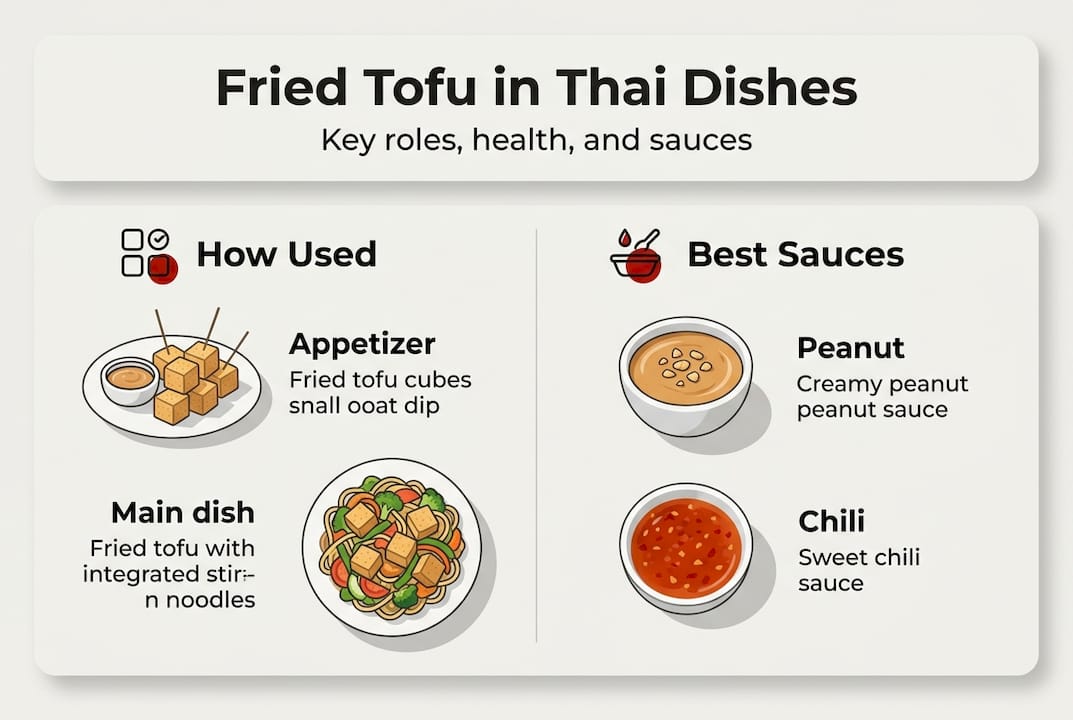 Fried Tofu in Thai Dishes
Key roles, health, and sauces

How Used

Appetizer
Fried tofu cubes snall ooat dip

Main dish
Fried tofu with integrated stir-n noodles

Best Sauces

Peanut
Creamy peanut peanut sauce

Chili
Sweet chili sauce