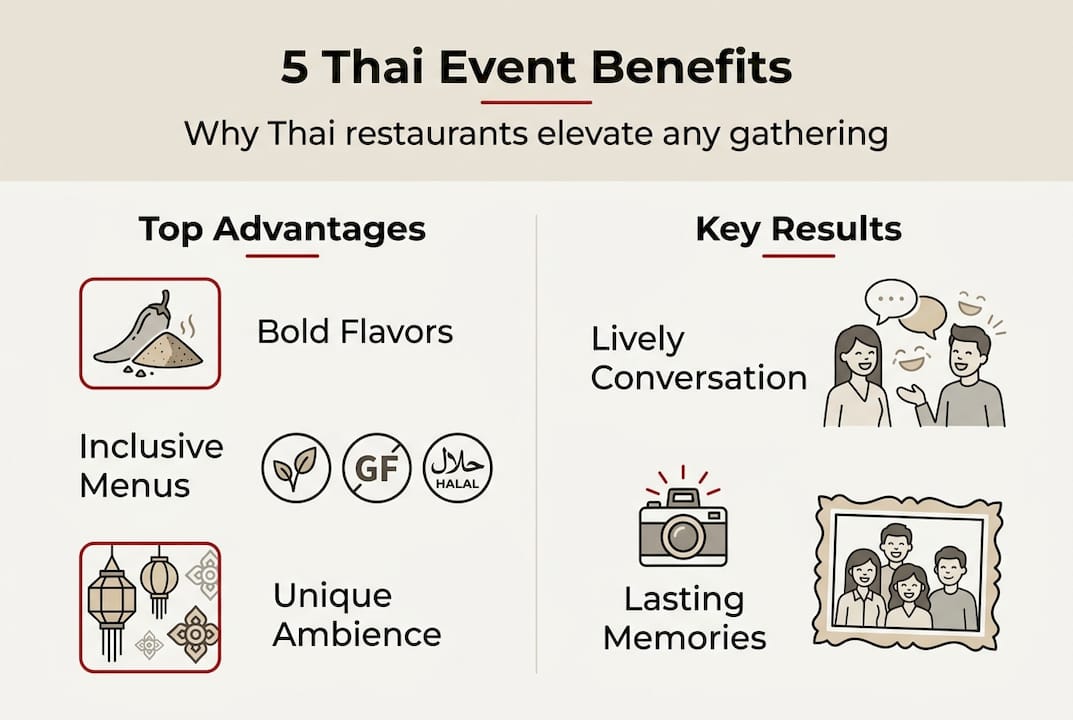 5 Thai Event Benefits

Why Thai restaurants elevate any gathering

Top Advantages

Bold Flavors

Inclusive Menus

GF

حلال
HALAL

Unique Ambience

Key Results

Lively Conversation

Lasting Memories