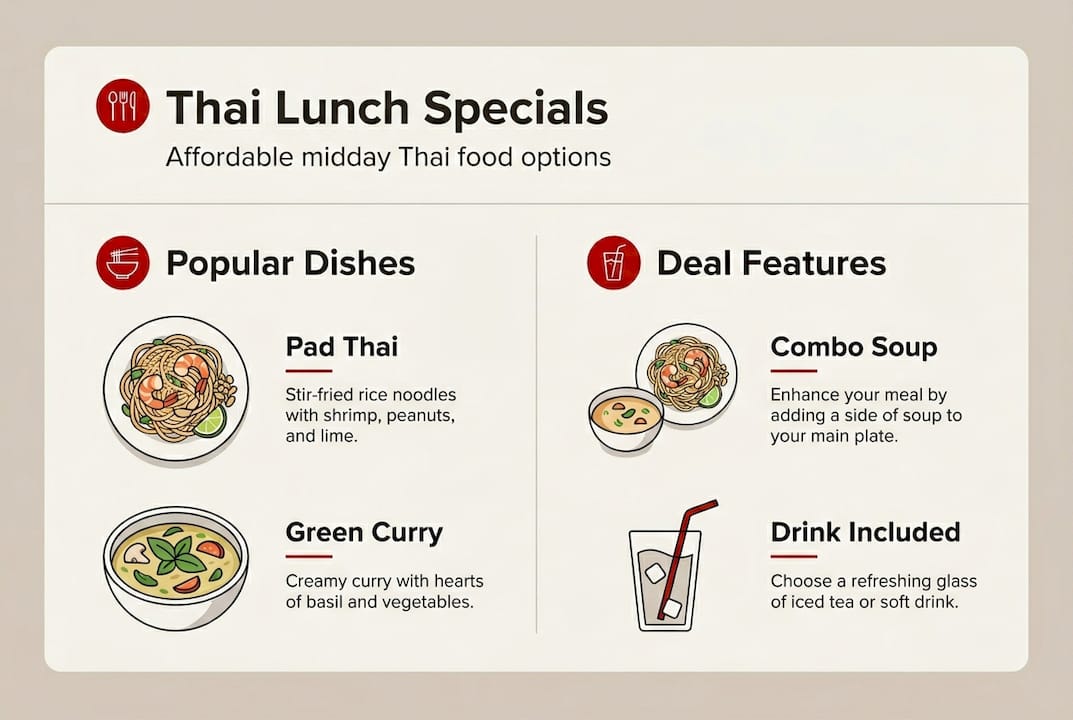 Thai Lunch Specials

Affordable midday Thai food options

Popular Dishes

Pad Thai

Stir-fried rice noodles with shrimp, peanuts, and lime.

Green Curry

Creamy curry with hearts of basil and vegetables.

Deal Features

Combo Soup

Enhance your meal by adding a side of soup to your main plate.

Drink Included

Choose a refreshing glass of iced tea or soft drink.