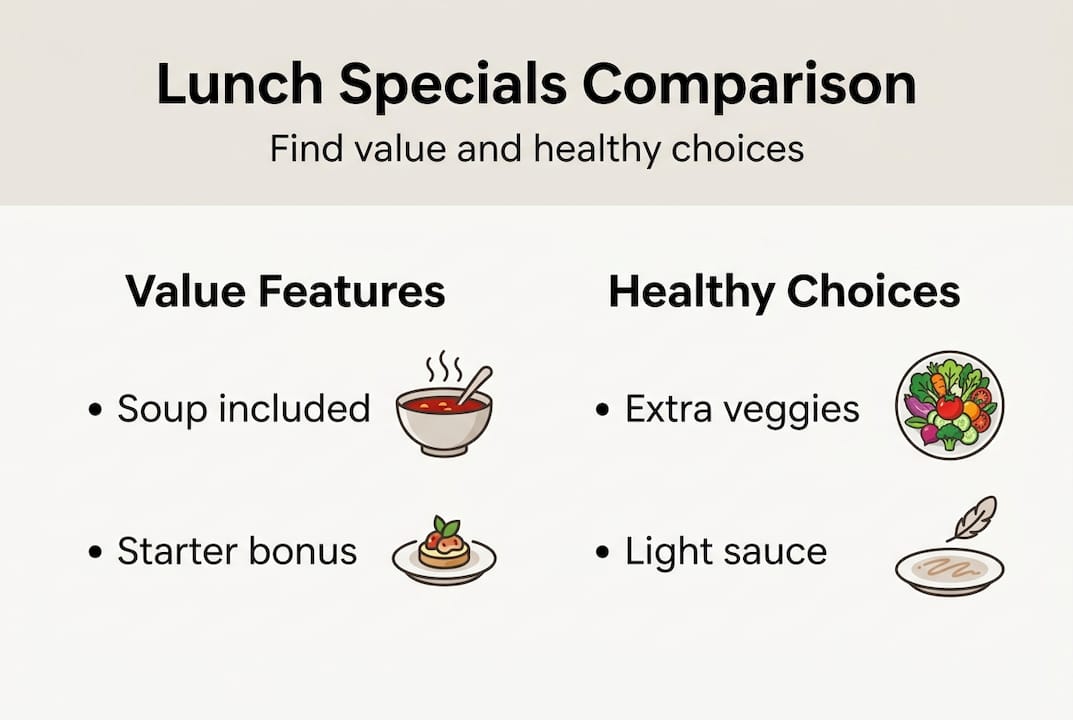 Lunch Specials Comparison

Find value and healthy choices

Value Features

• Soup included

• Starter bonus

Healthy Choices

• Extra veggies

• Light sauce