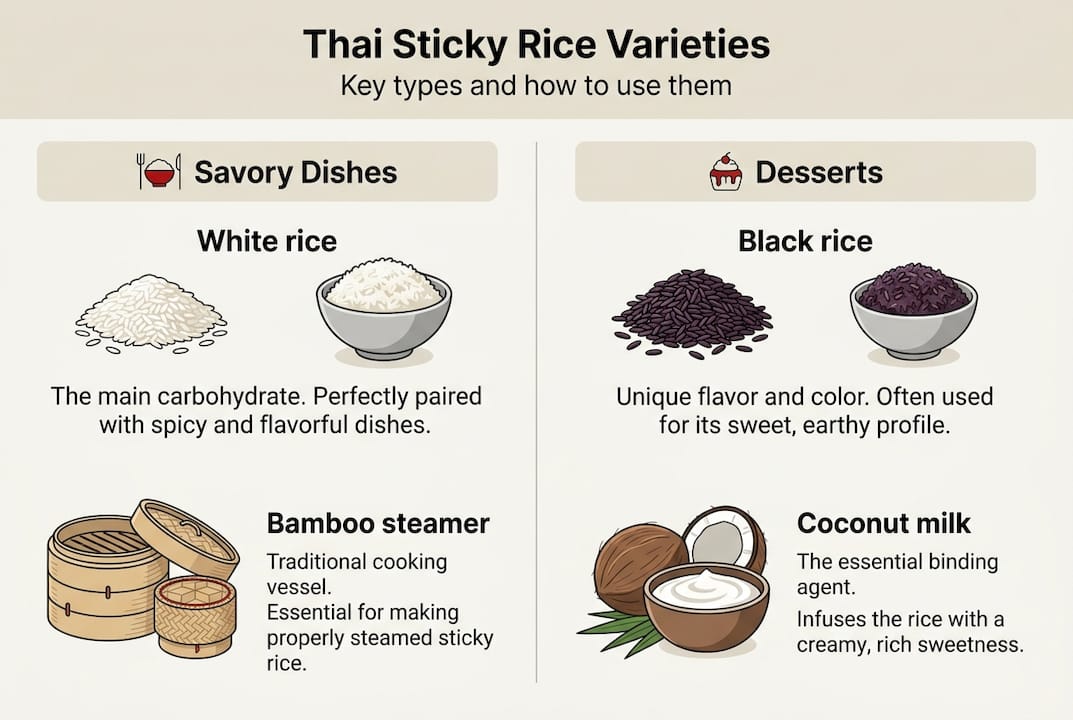 Thai Sticky Rice Varieties
Key types and how to use them

Savory Dishes

White rice

The main carbohydrate. Perfectly paired with spicy and flavorful dishes.

Bamboo steamer
Traditional cooking vessel.
Essential for making properly steamed sticky rice.

Desserts

Black rice

Unique flavor and color. Often used for its sweet, earthy profile.

Coconut milk
The essential binding agent.
Infuses the rice with a creamy, rich sweetness.