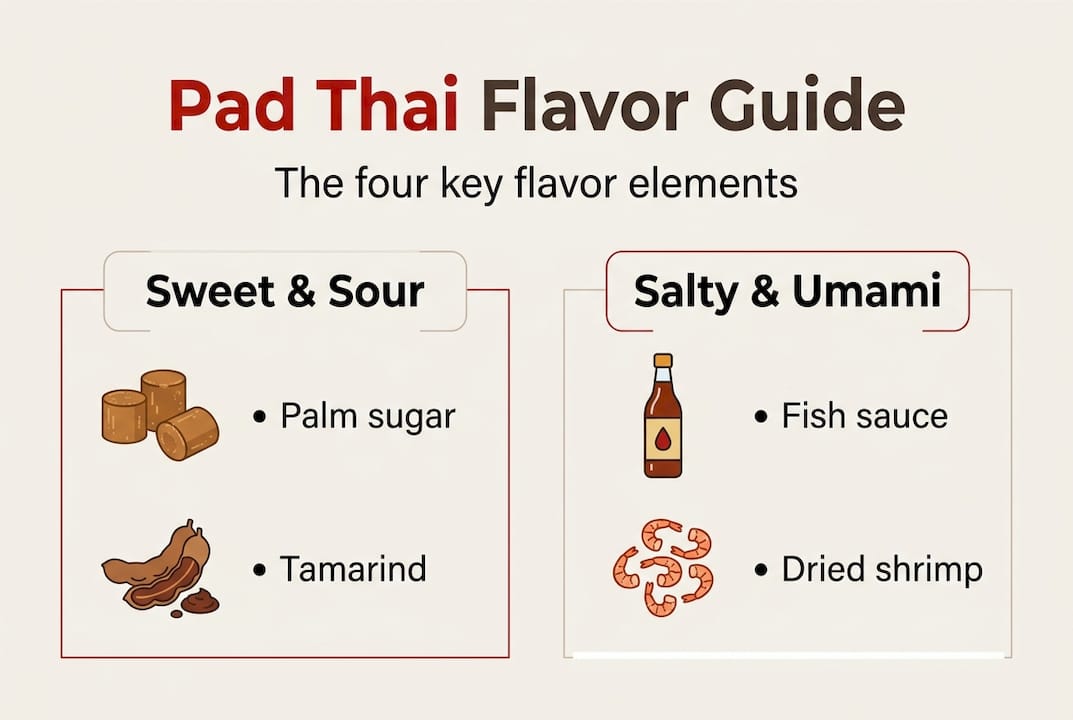 Pad Thai Flavor Guide

The four key flavor elements

Sweet & Sour

• Palm sugar

• Tamarind

Salty & Umami

• Fish sauce

• Dried shrimp