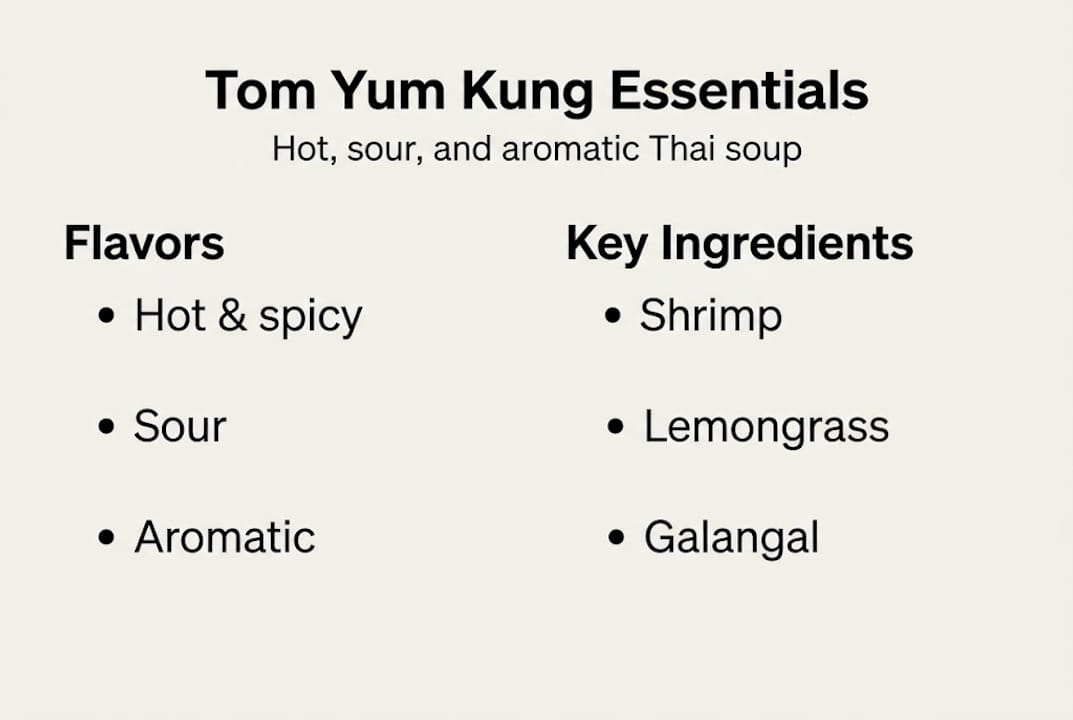 Tom Yum Kung Essentials
Hot, sour, and aromatic Thai soup

Flavors
• Hot & spicy
• Sour
• Aromatic

Key Ingredients
• Shrimp
• Lemongrass
• Galangal