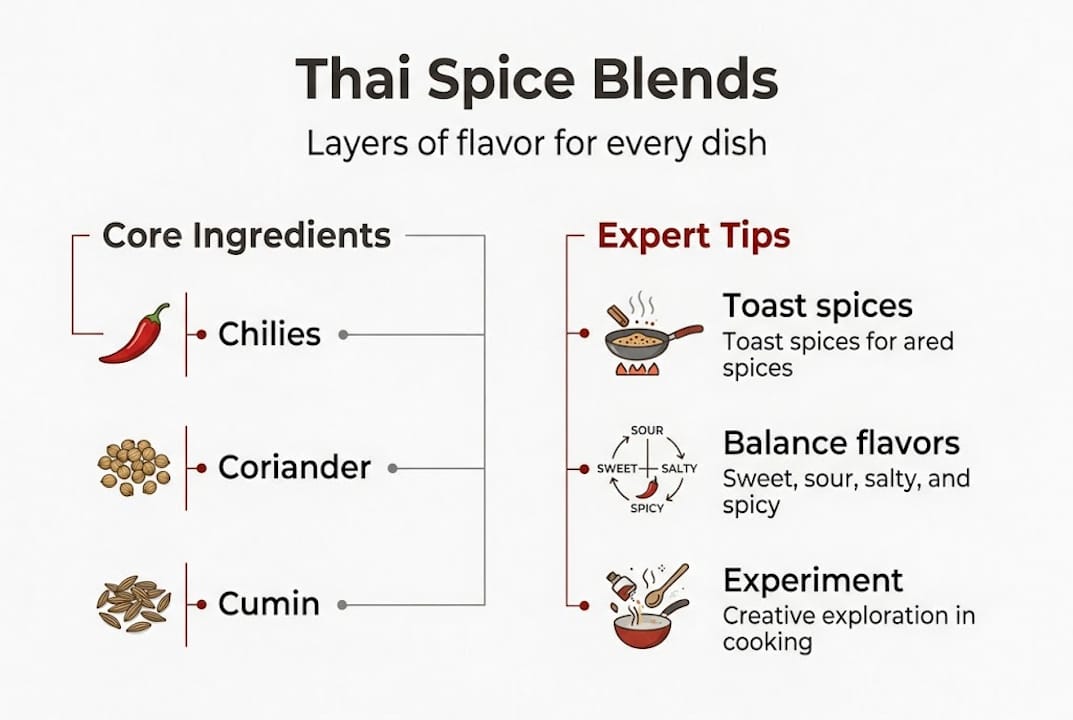 Thai Spice Blends

Layers of flavor for every dish

Core Ingredients

Chilies

Coriander

Cumin

Expert Tips

Toast spices
Toast spices for ared spices

SOUR
SWEET
SALTY
SPICY

Balance flavors
Sweet, sour, salty, and spicy

Experiment
Creative exploration in cooking