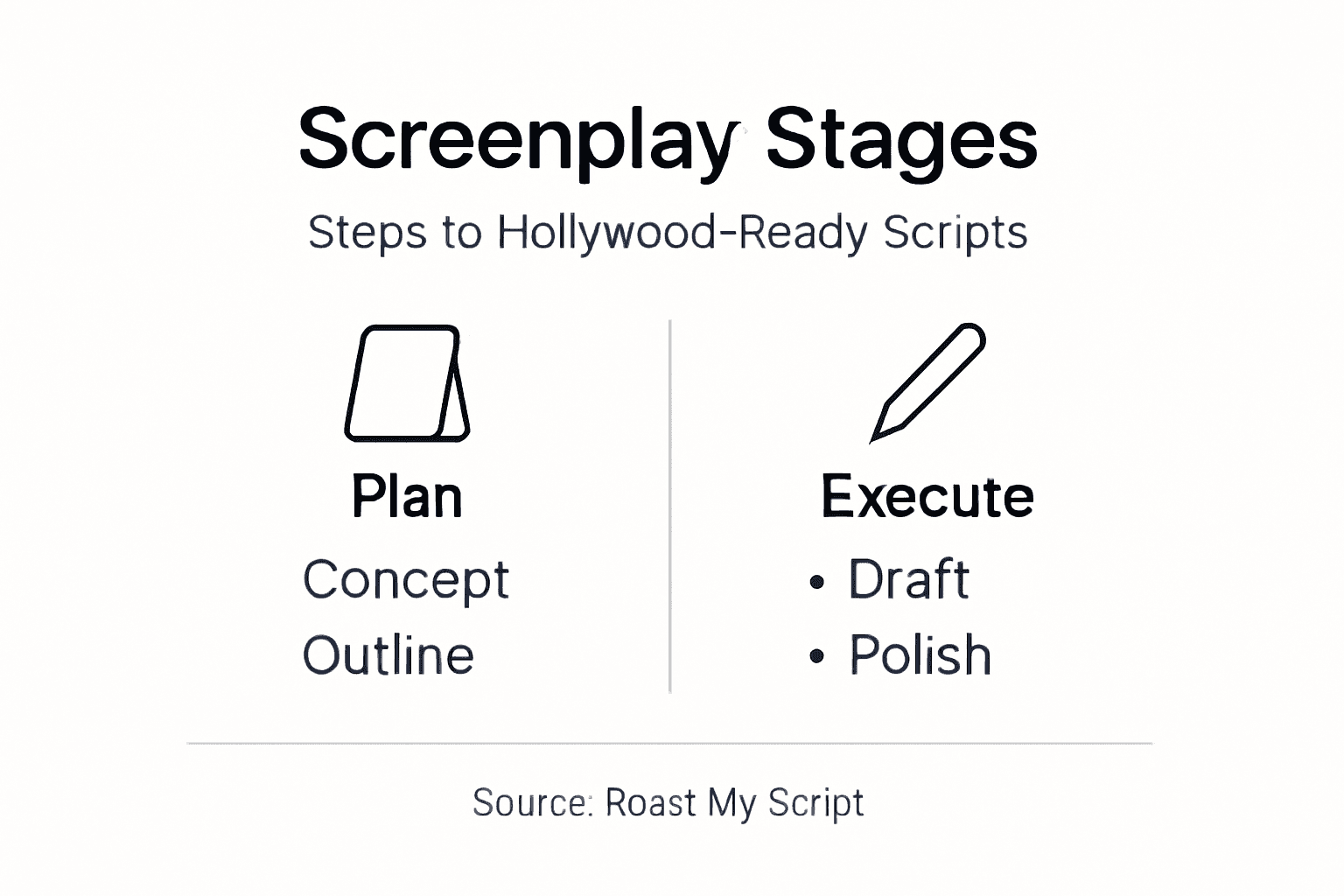 Screenplay Stages

Steps to Hollywood-Ready Scripts

Plan

Concept

Outline

Execute

• Draft

• Polish

Source: Roast My Script