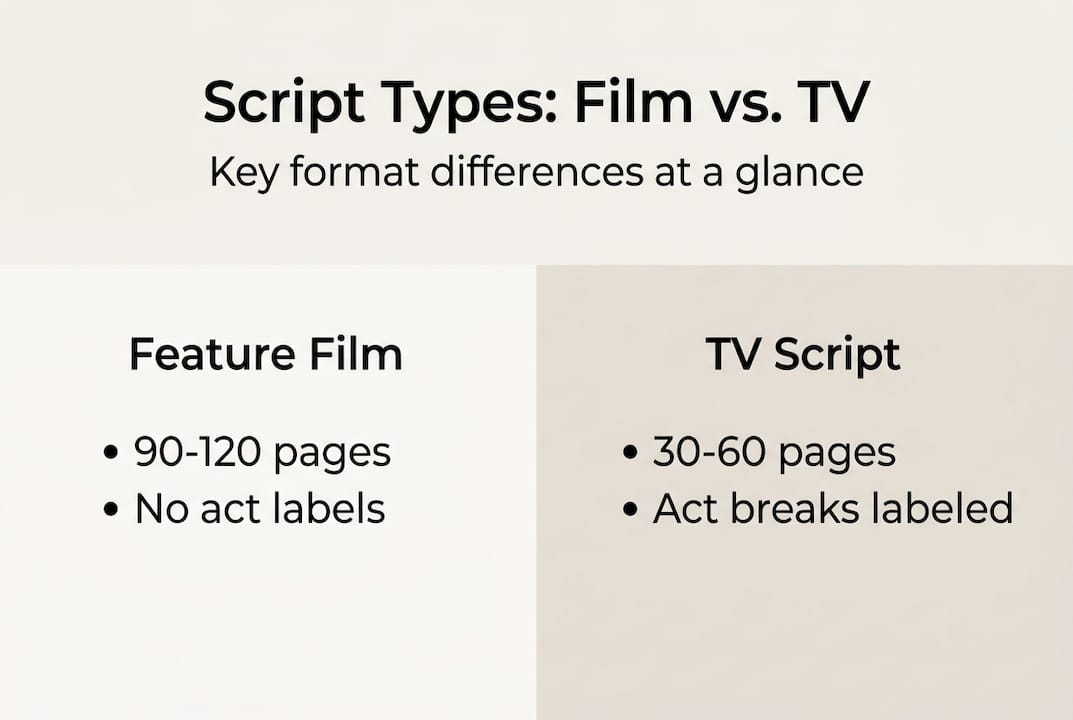 Script Types: Film vs. TV

Key format differences at a glance

Feature Film

• 90-120 pages
• No act labels

TV Script

• 30-60 pages
• Act breaks labeled