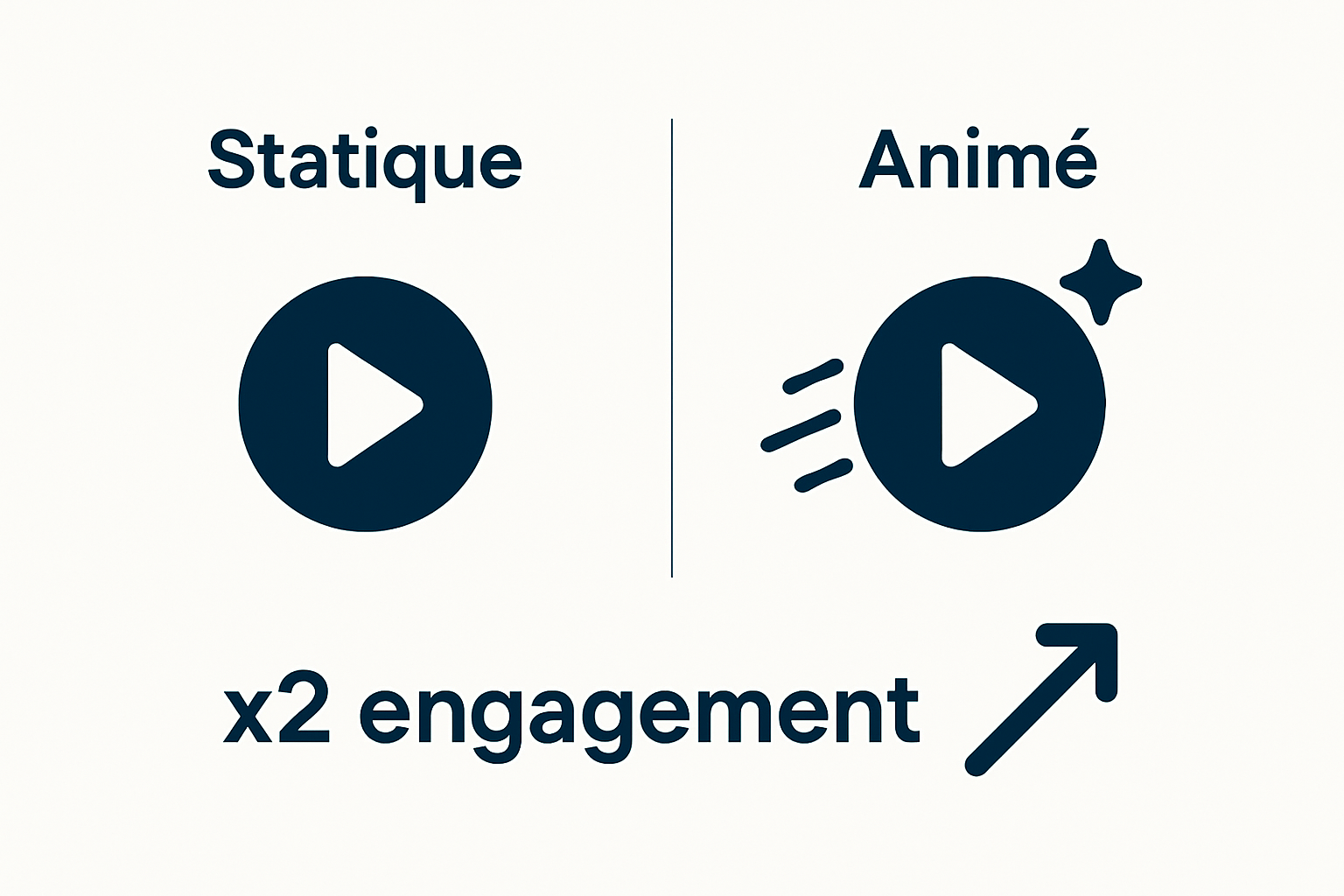 Statique

Animé

x2 engagement