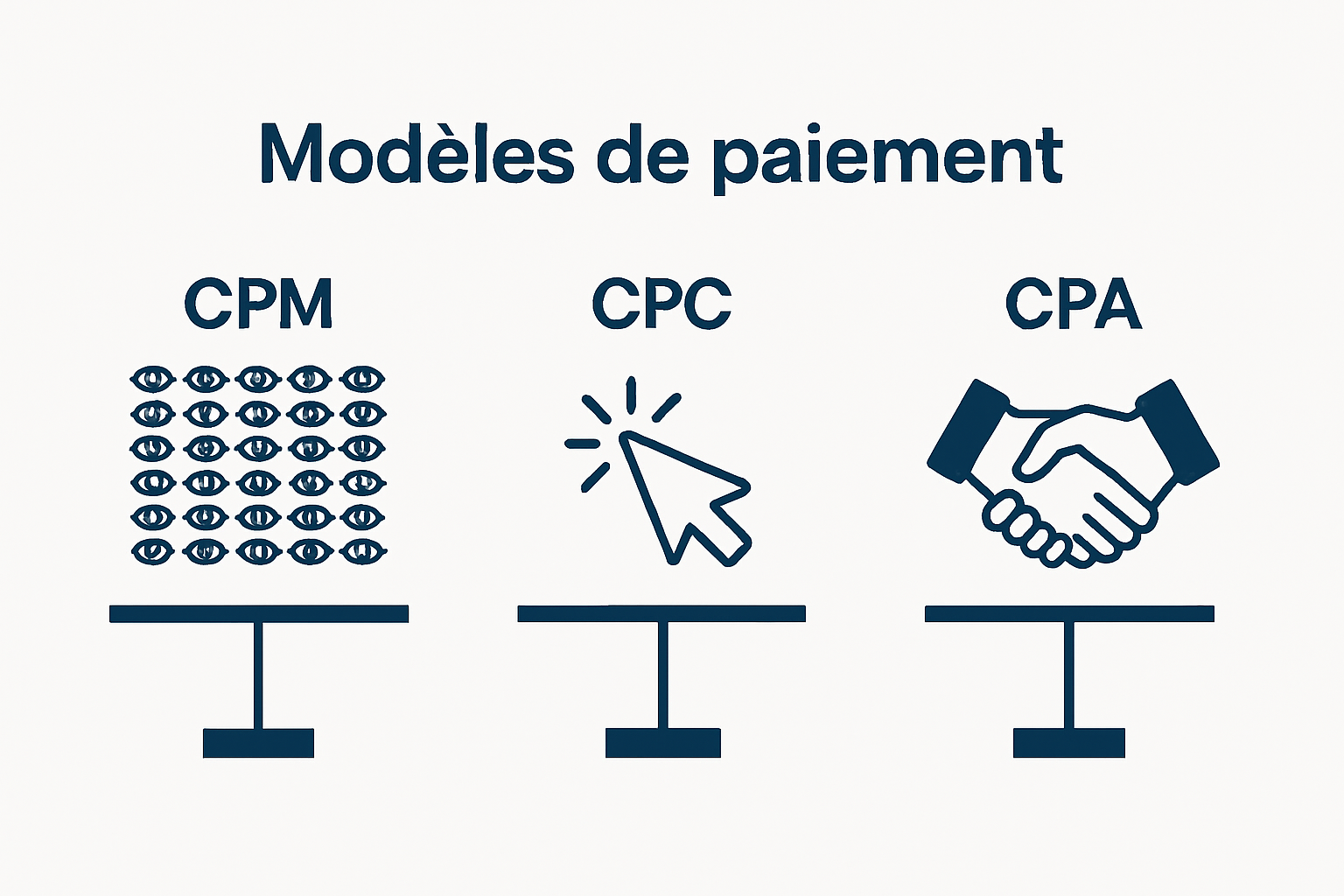 Modèles de paiement

CPM

CPC

CPA