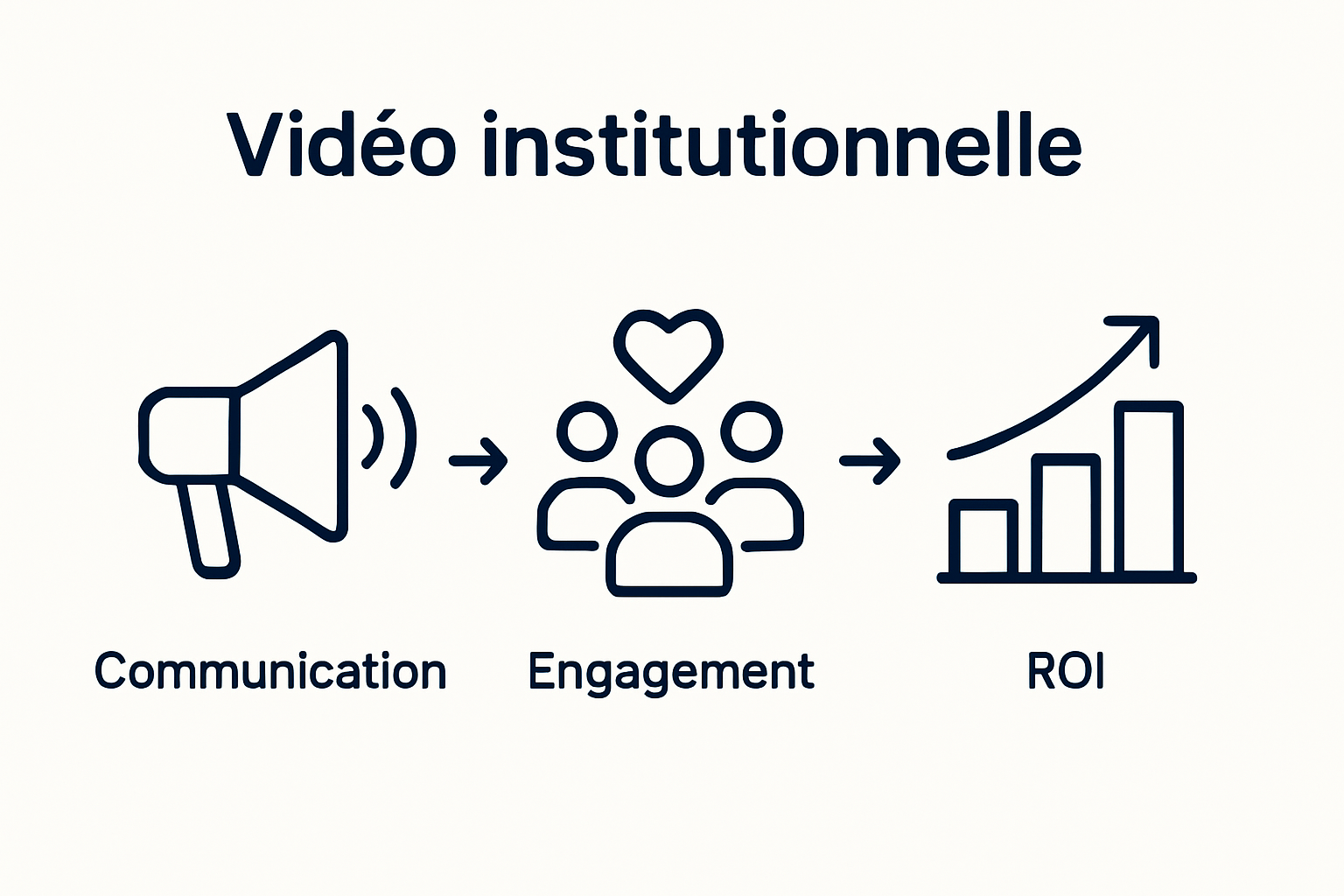 Vidéo institutionnelle

Communication

Engagement

ROI