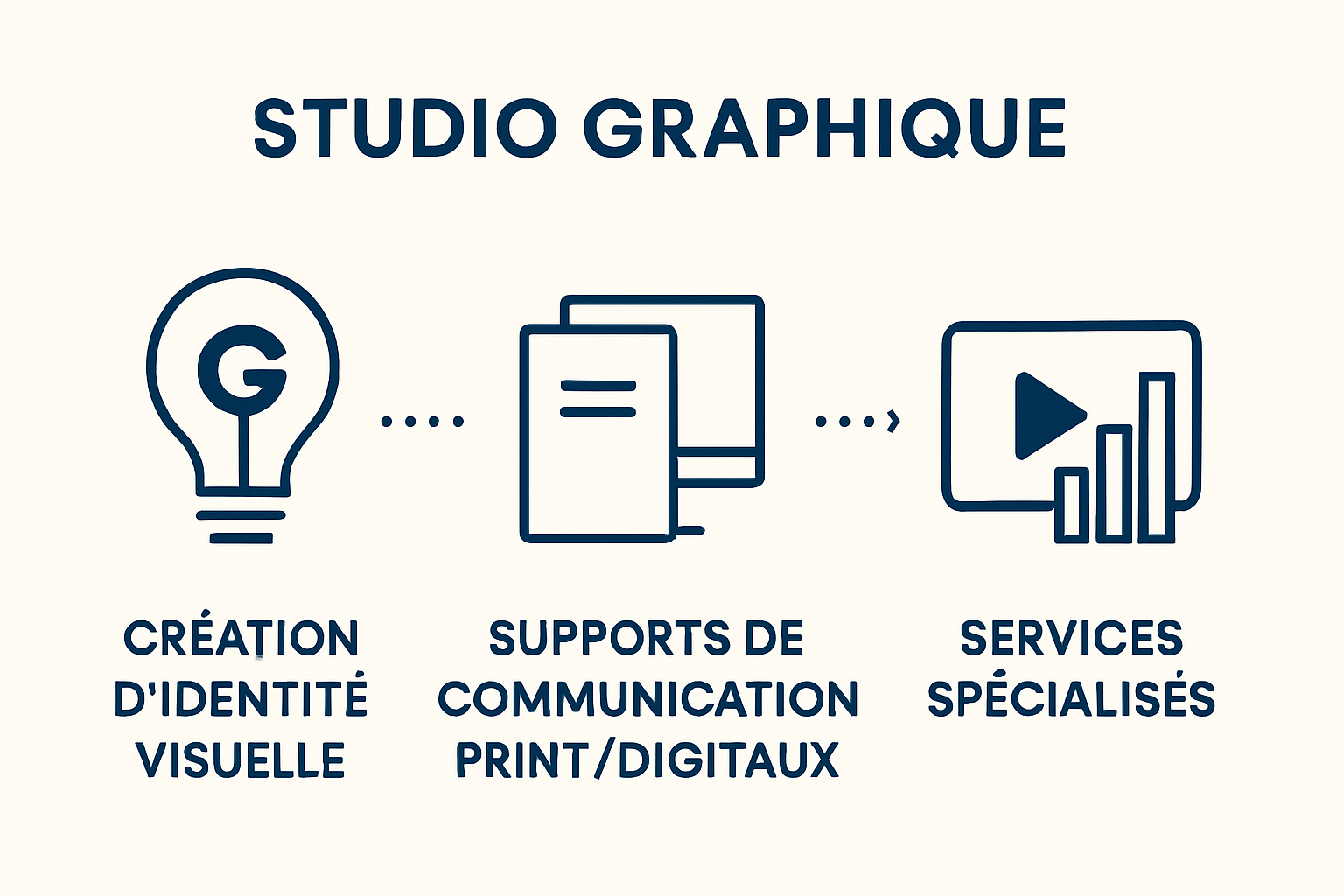 STUDIO GRAPHIQUE

G

CRÉATION D'IDENTITÉ VISUELLE

SUPPORTS DE COMMUNICATION PRINT/DIGITAUX

SERVICES SPÉCIALISÉS