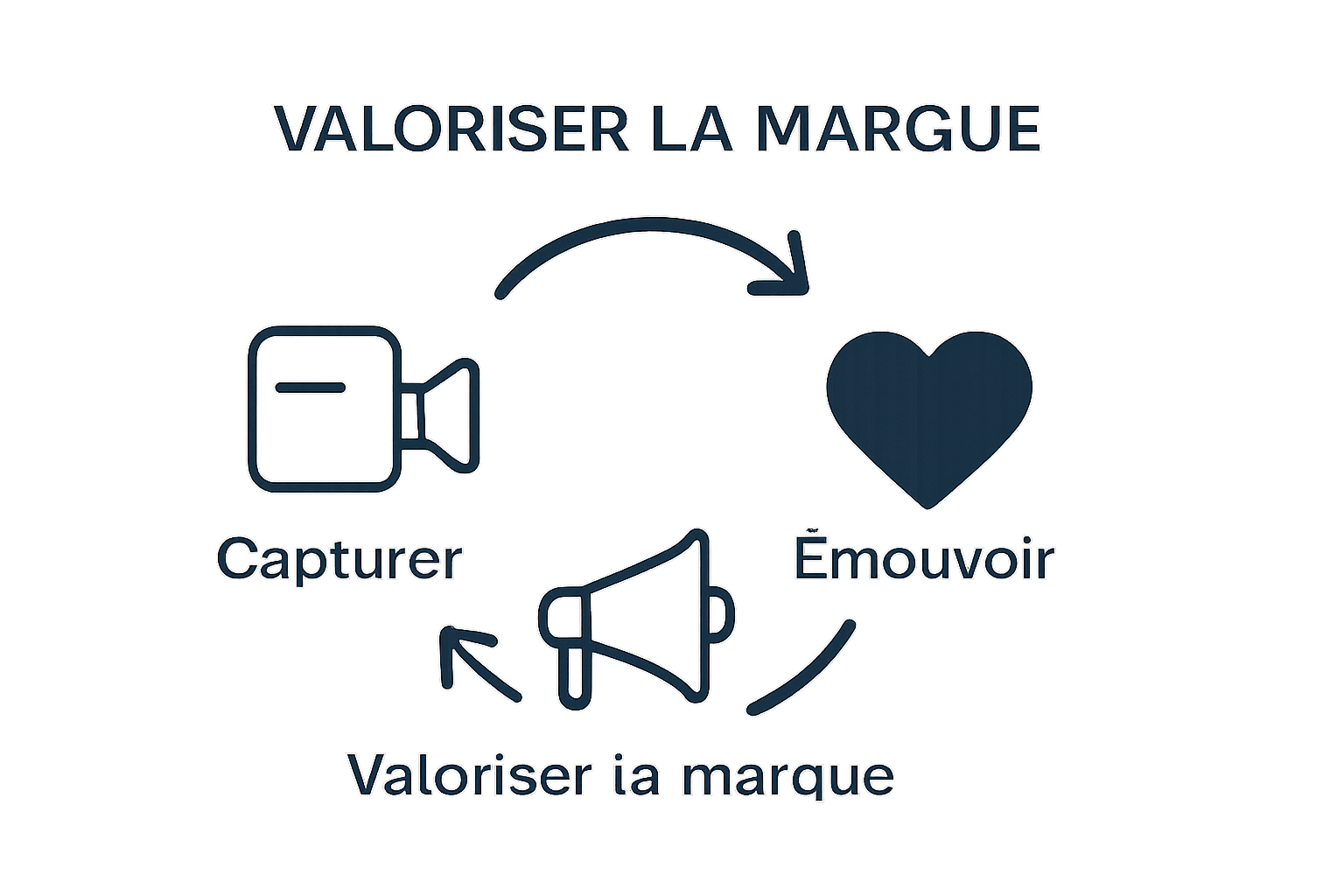 VALORISER LA MARGUE

Capturer

Ẽmouvoir

Valoriser ia marque