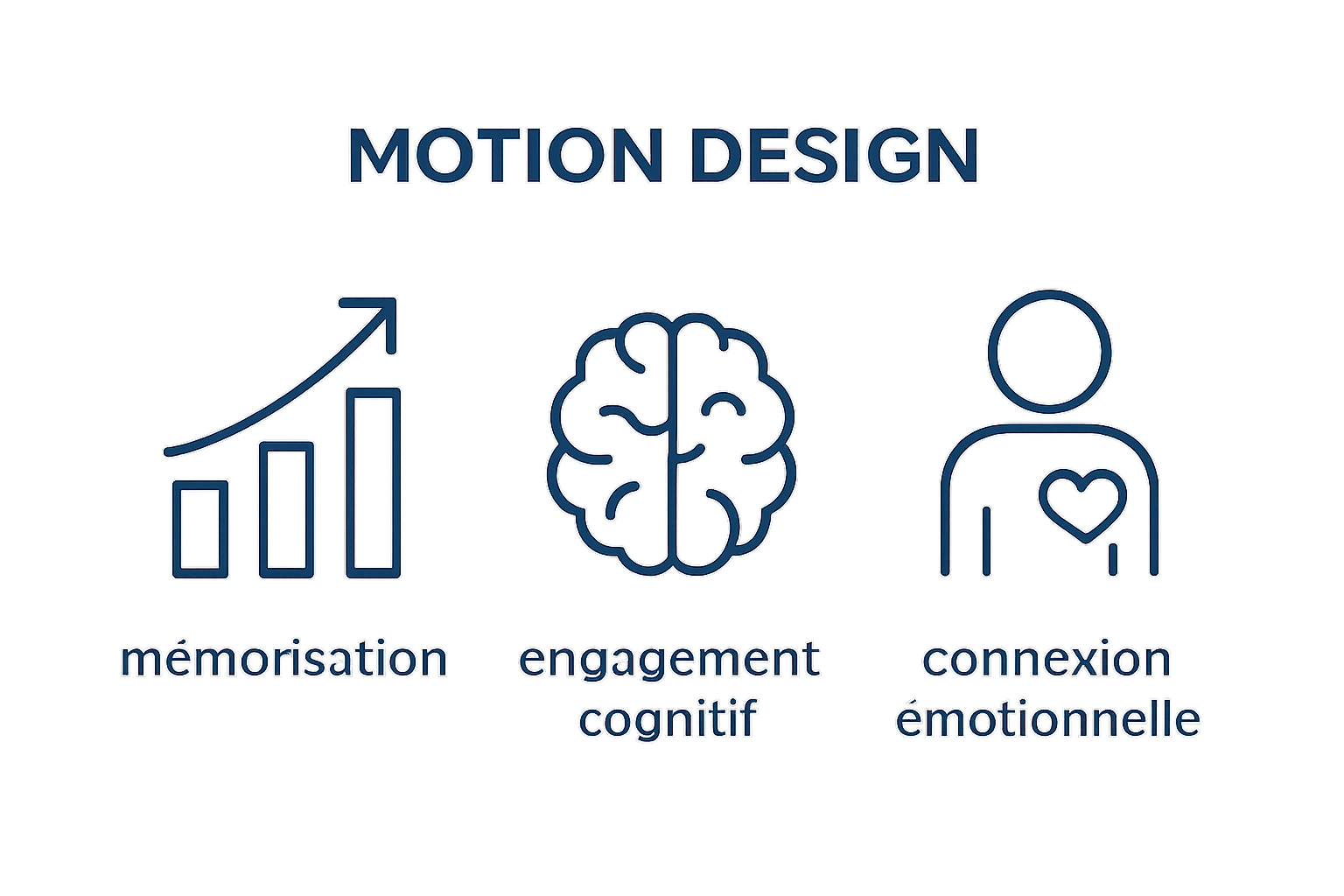 MOTION DESIGN

mémorisation

engagement cognitif

connexion émotionnelle