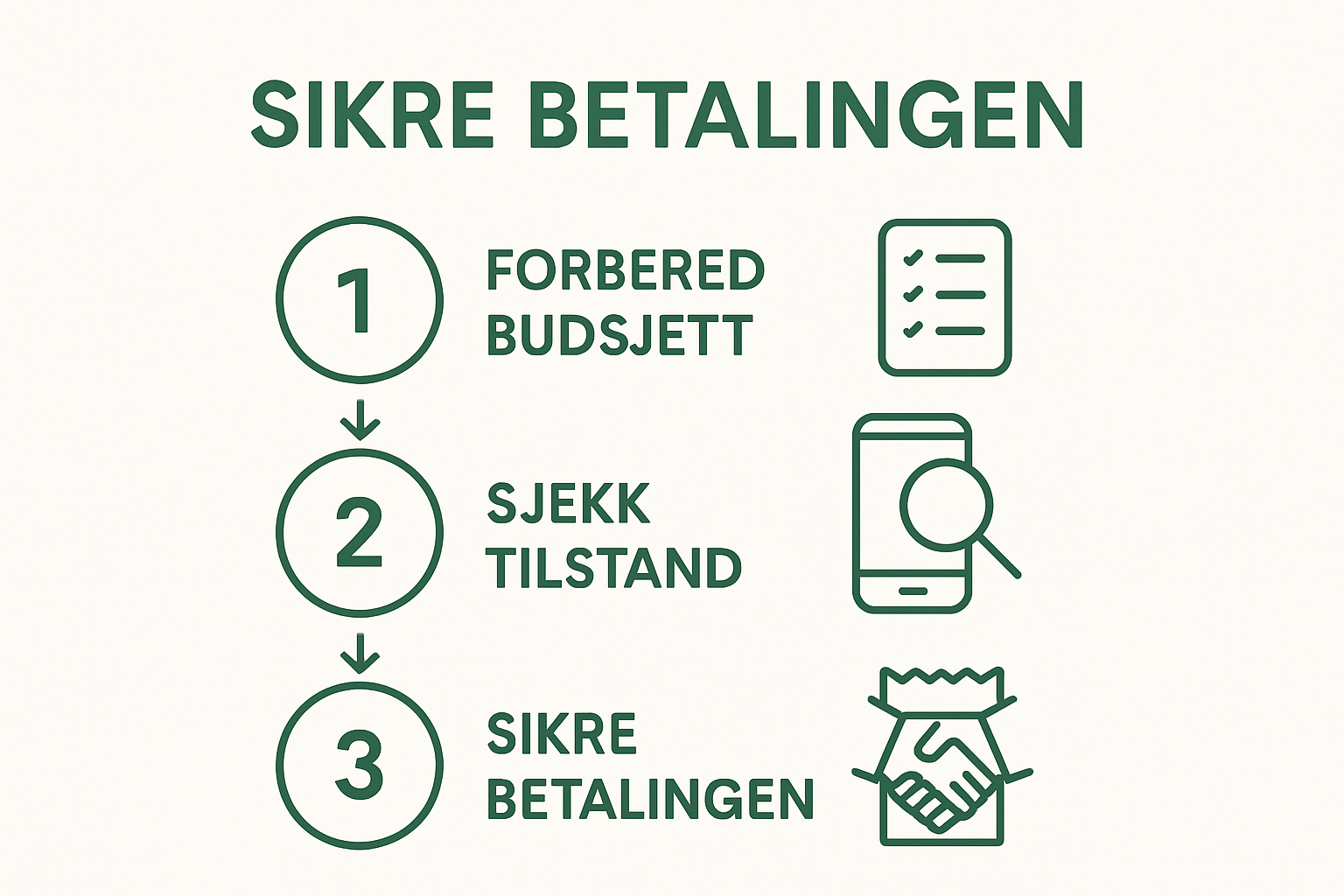 SIKRE BETALINGEN

1

FORBERED BUDSJETT

2

SJEKK TILSTAND

3

SIKRE BETALINGEN