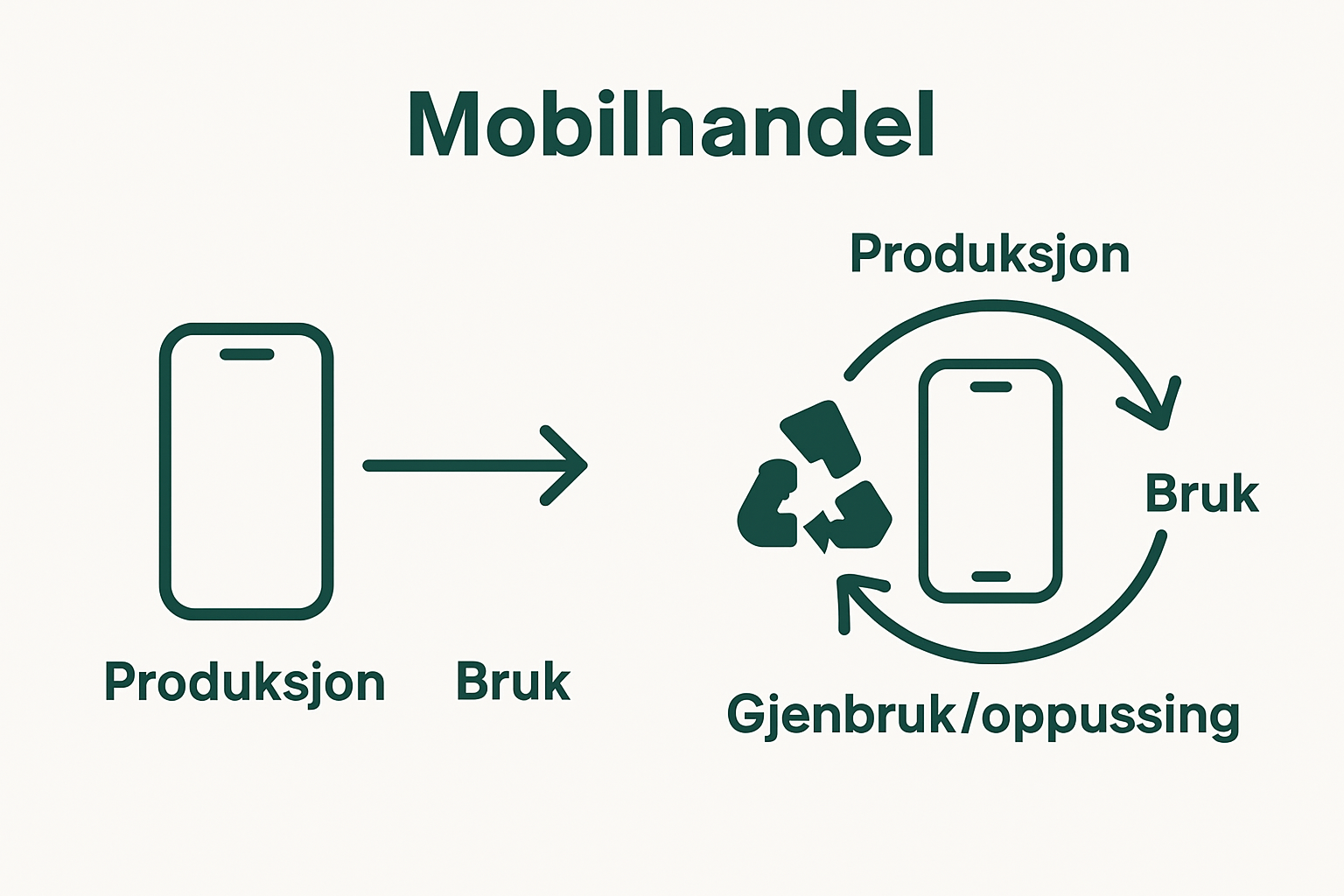 Mobilhandel

Produksjon

Bruk

Produksjon

Bruk

Gjenbruk/oppussing