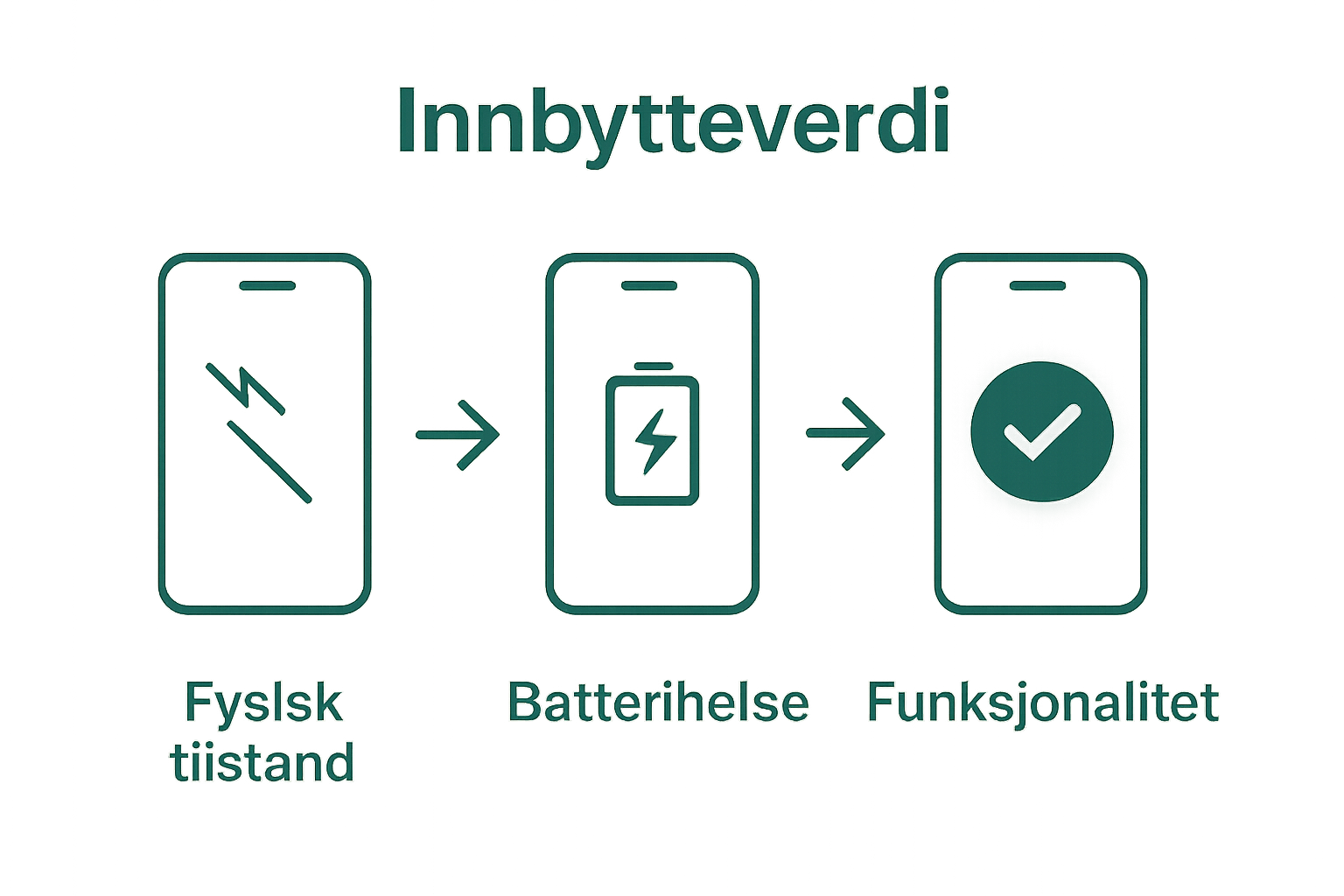 Innbytteverdi

Fyslsk tiistand

Batterihelse

Funksjonalitet