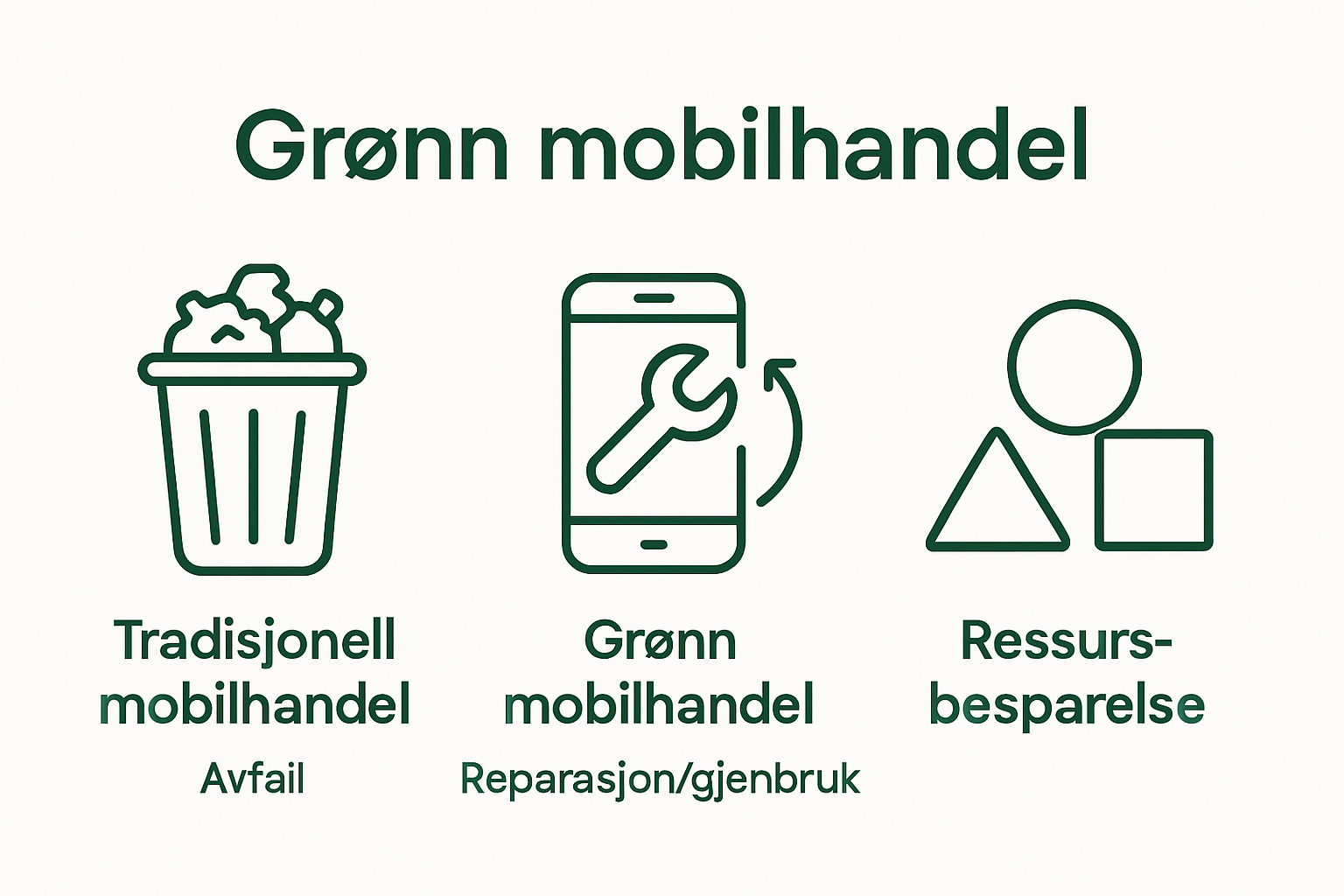 Grønn mobilhandel

Tradisjonell mobilhandel

Avfail

Grønn mobilhandel

Reparasjon/gjenbruk

Ressurs-besparelse