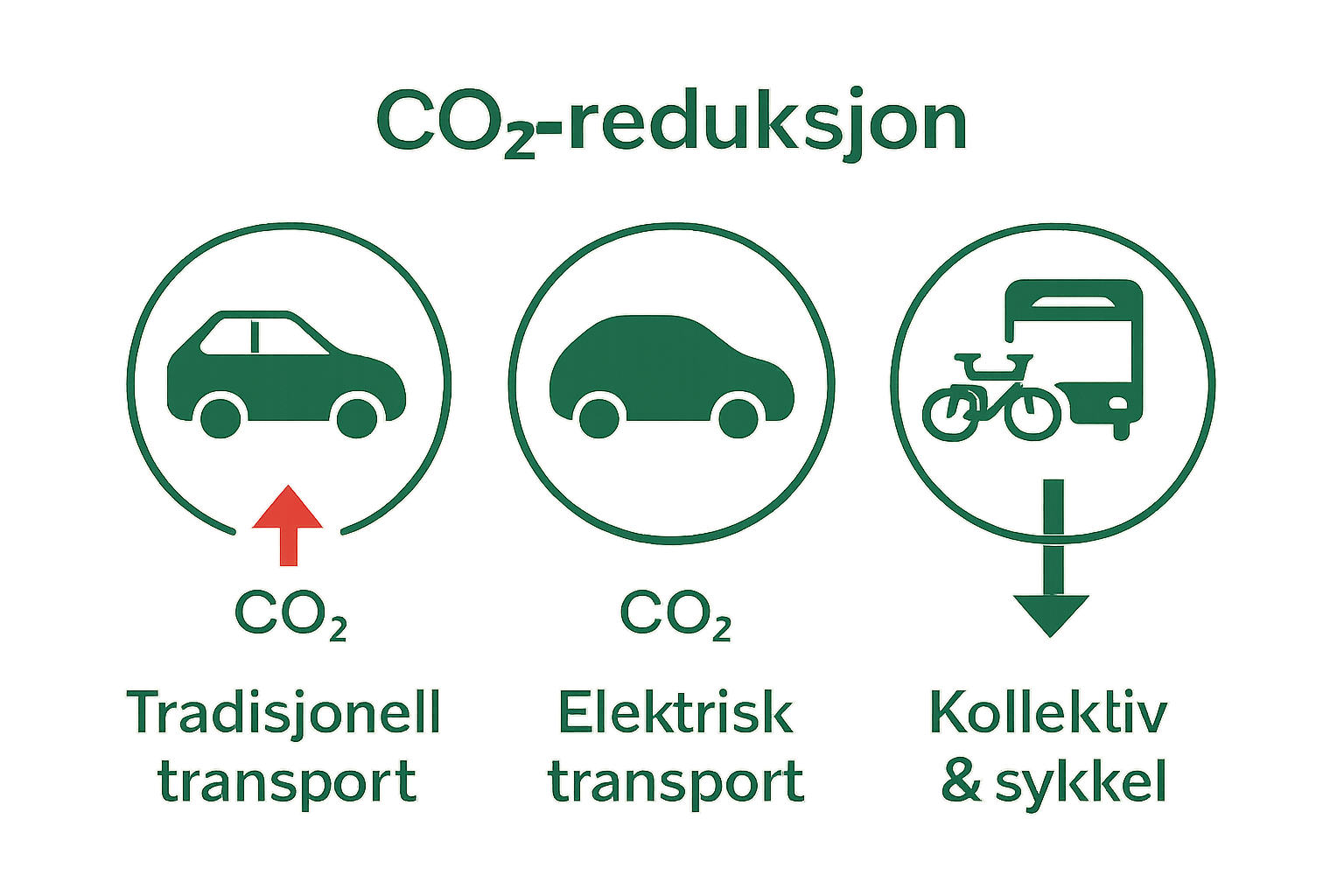 $CO_2$-reduksjon

$CO_2$

Tradisjonell transport

$CO_2$

Elektrisk transport

Kollektiv & sykkel