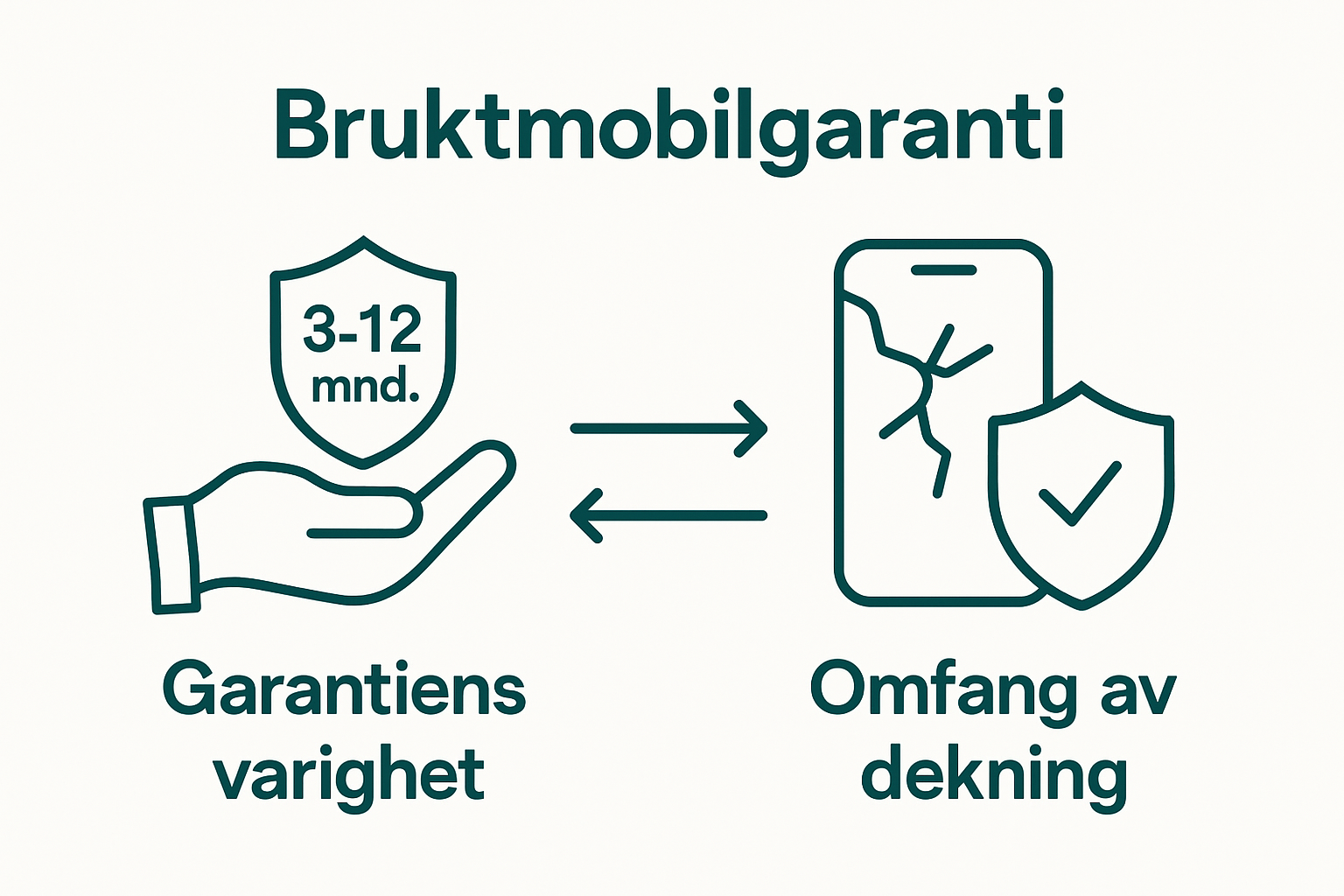 Bruktmobilgaranti

3-12 mnd.

Garantiens varighet

Omfang av dekning