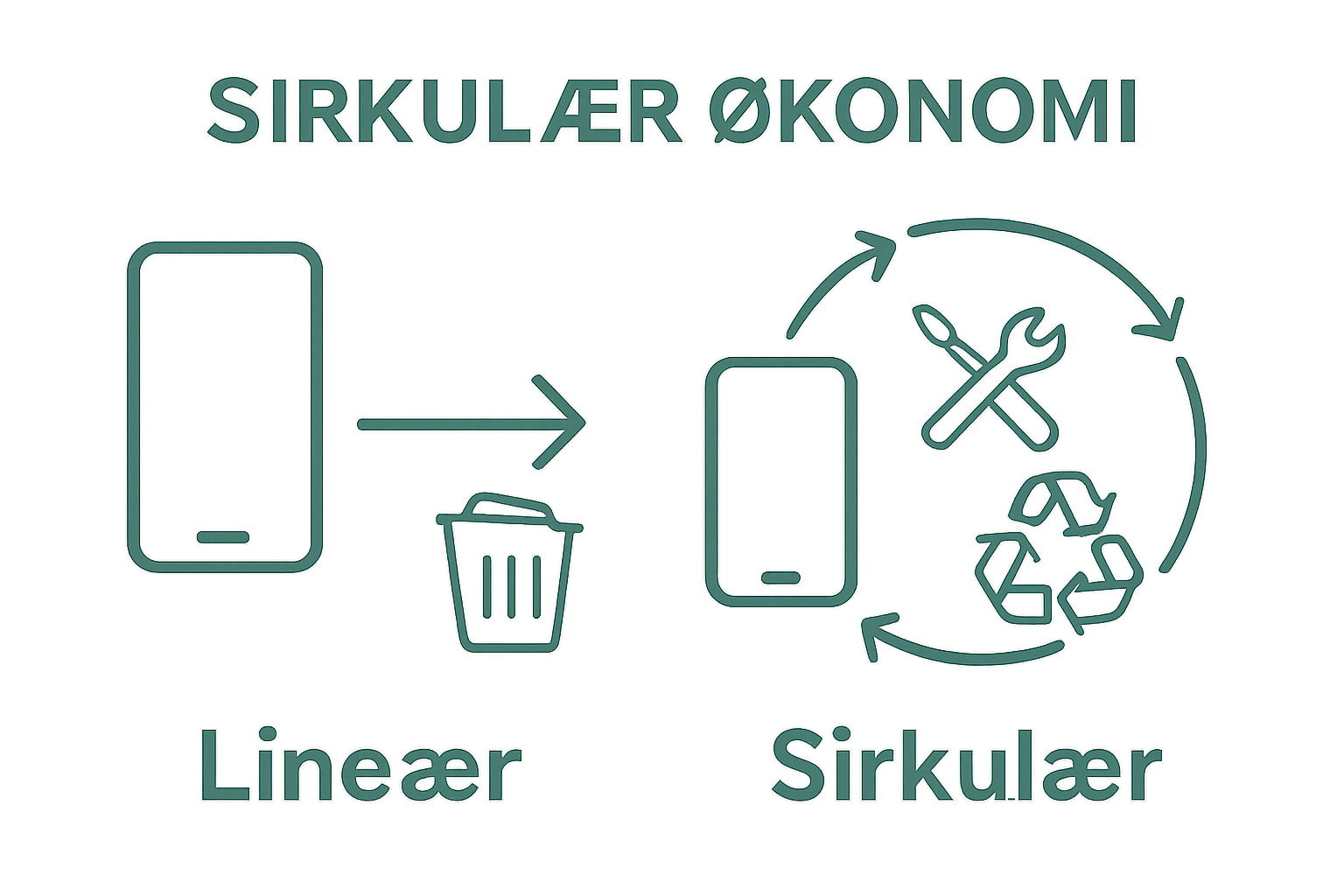 SIRKULÆR ØKONOMI

Lineær

Sirkulær