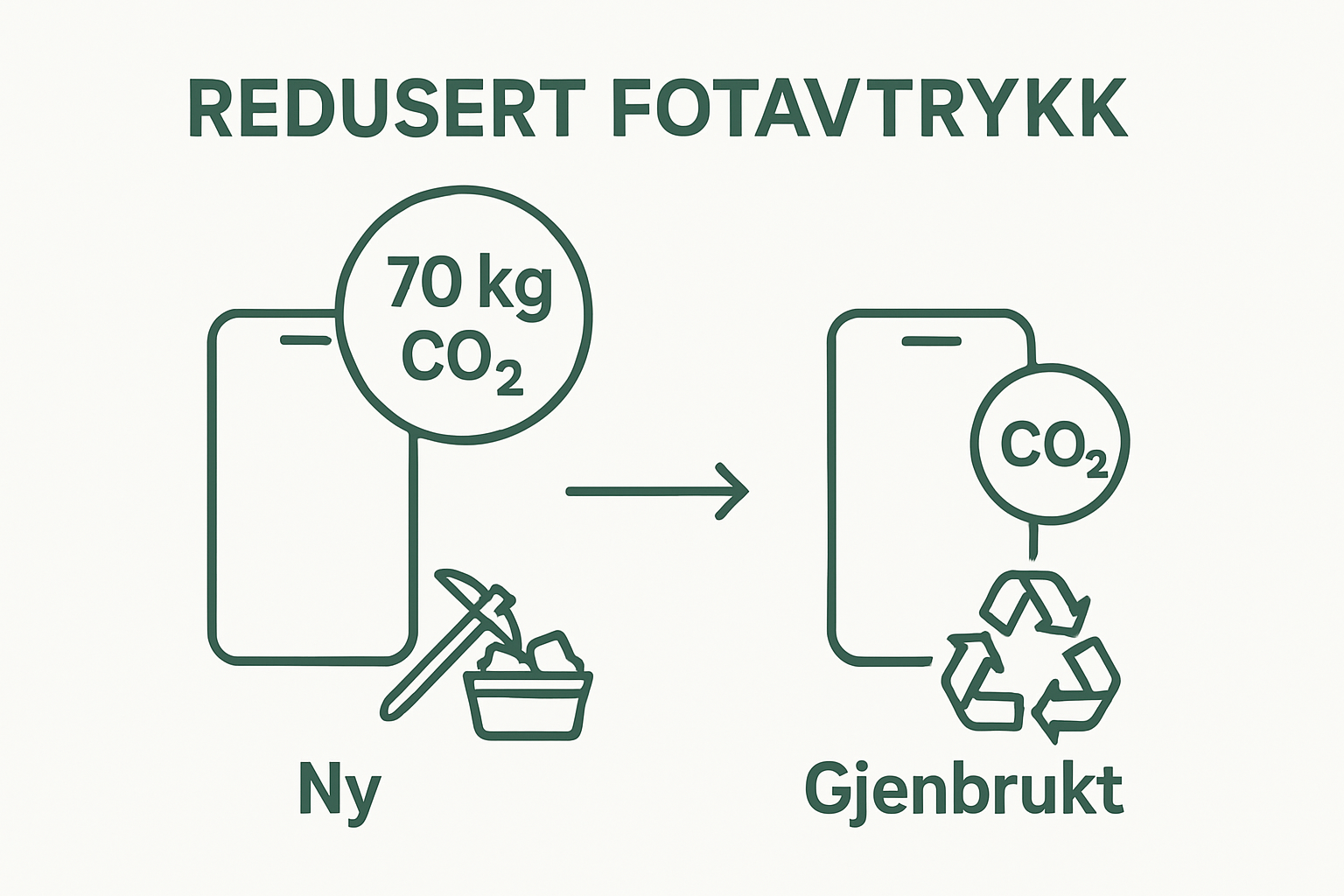 REDUSERT FOTAVTRYKK

70 kg $CO_2$

$CO_2$

Ny

Gjenbrukt