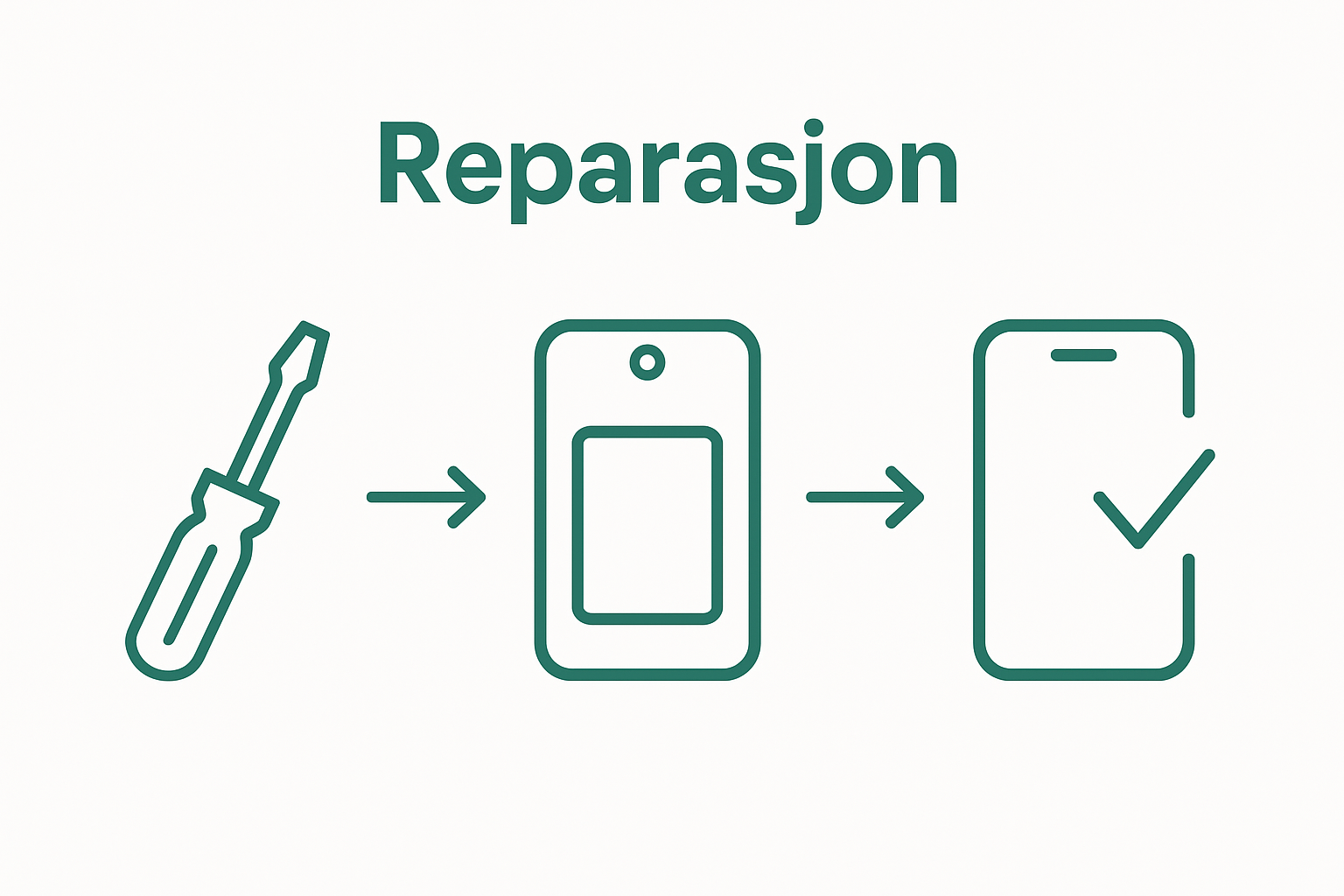 Reparasjon