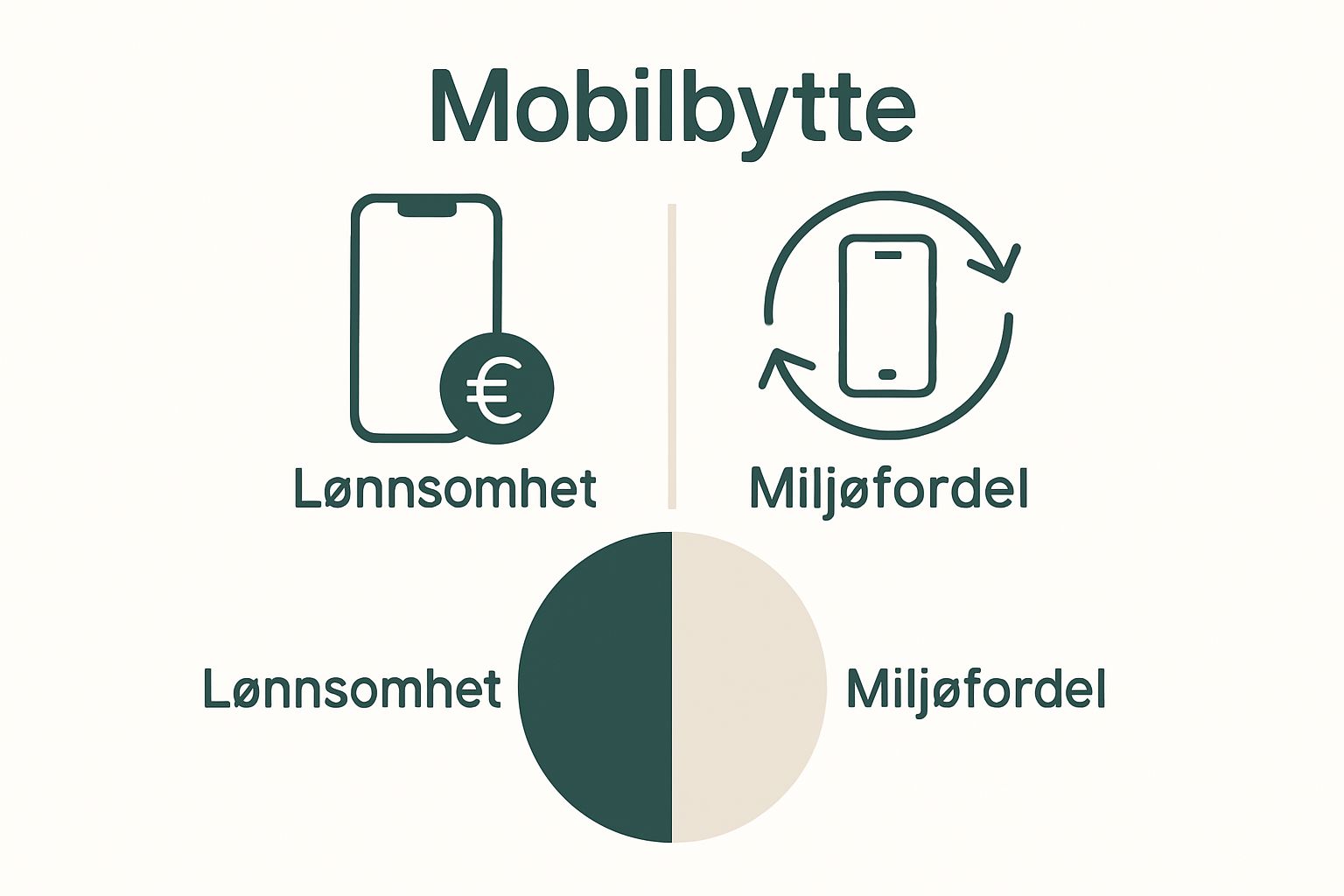 Mobilbytte

€

Lønnsomhet

Miljøfordel

Lønnsomhet

Miljøfordel