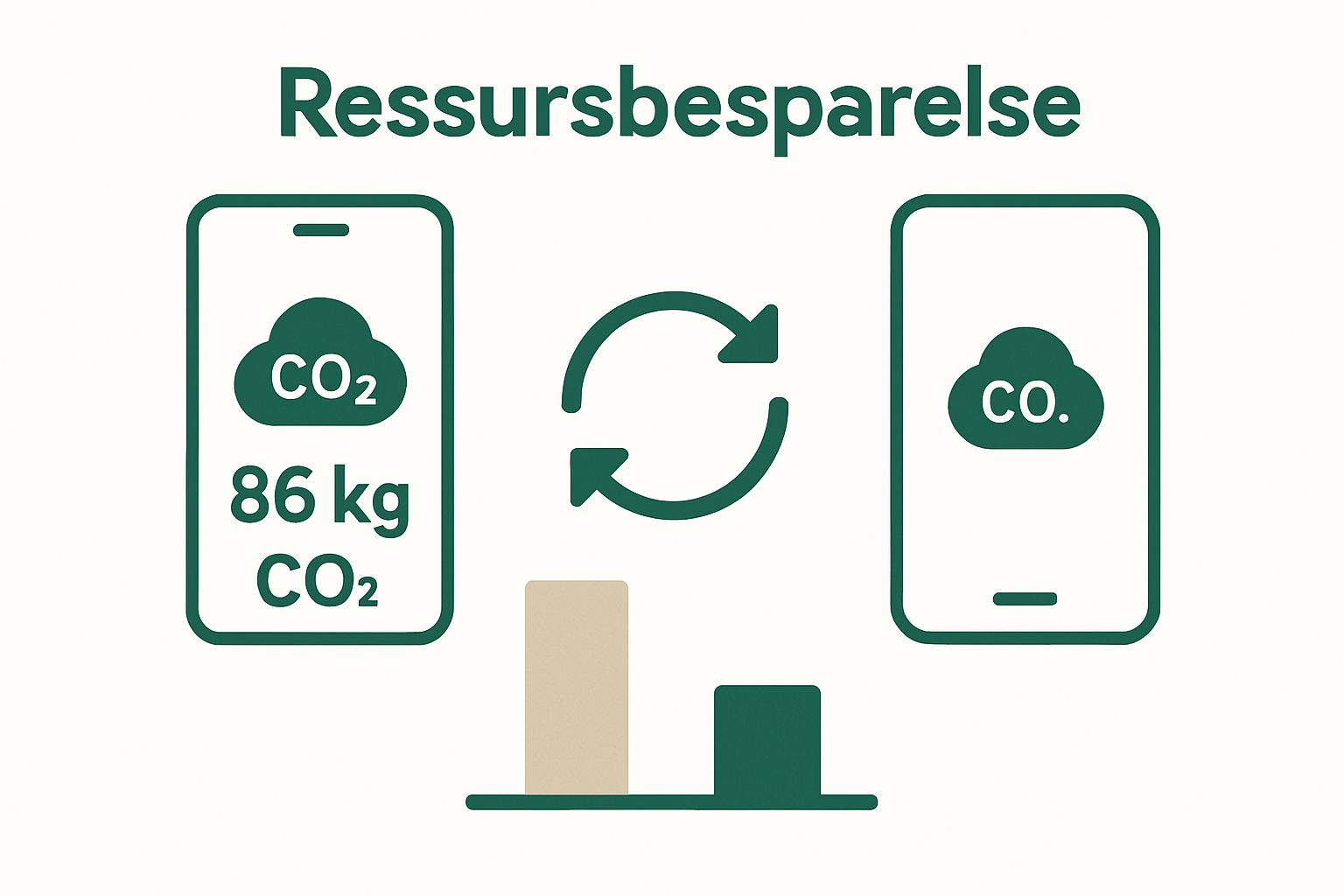 Ressursbesparelse

$CO_2$

86 kg $CO_2$

CO.