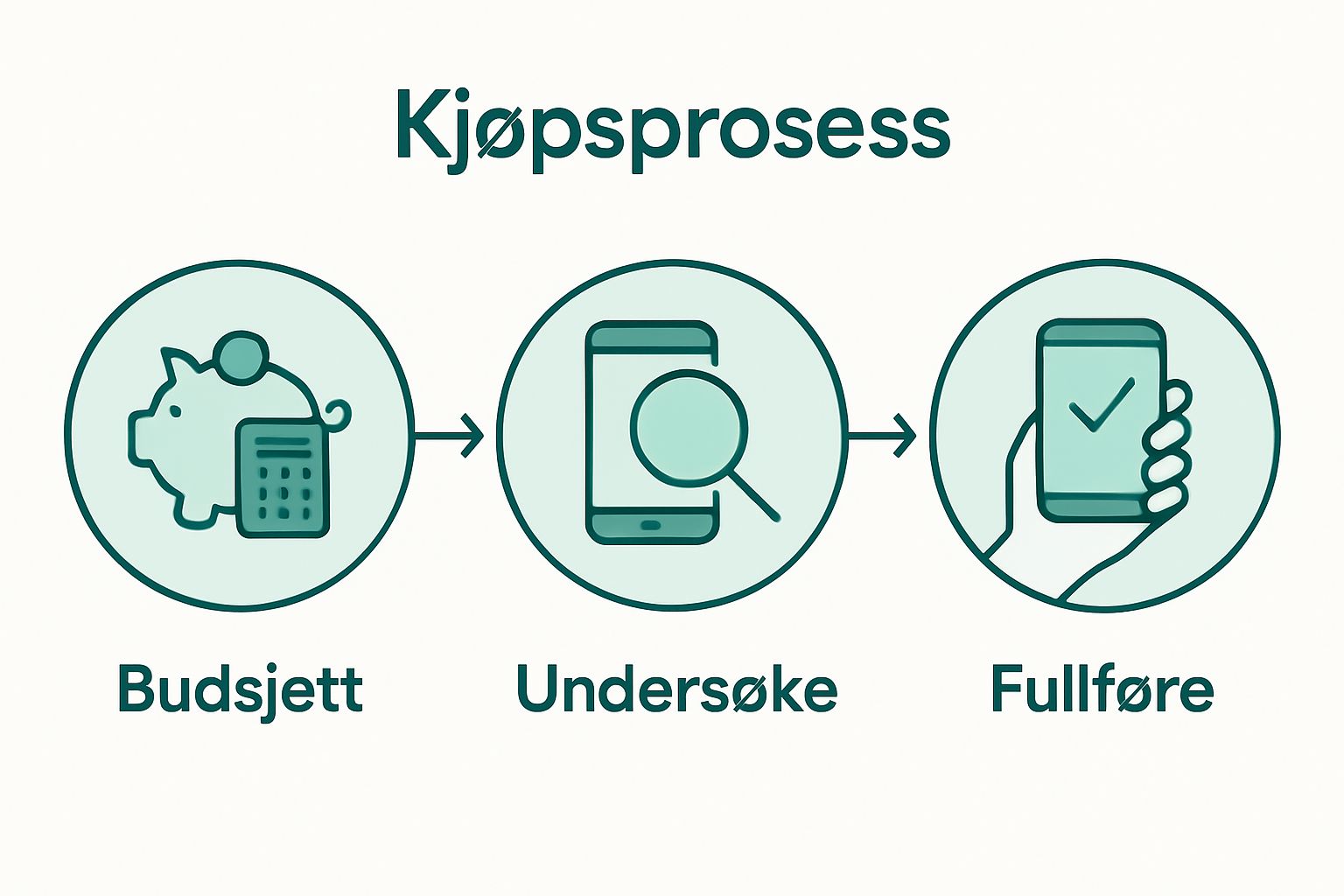 Kjøpsprosess

Budsjett

Undersøke

Fullføre