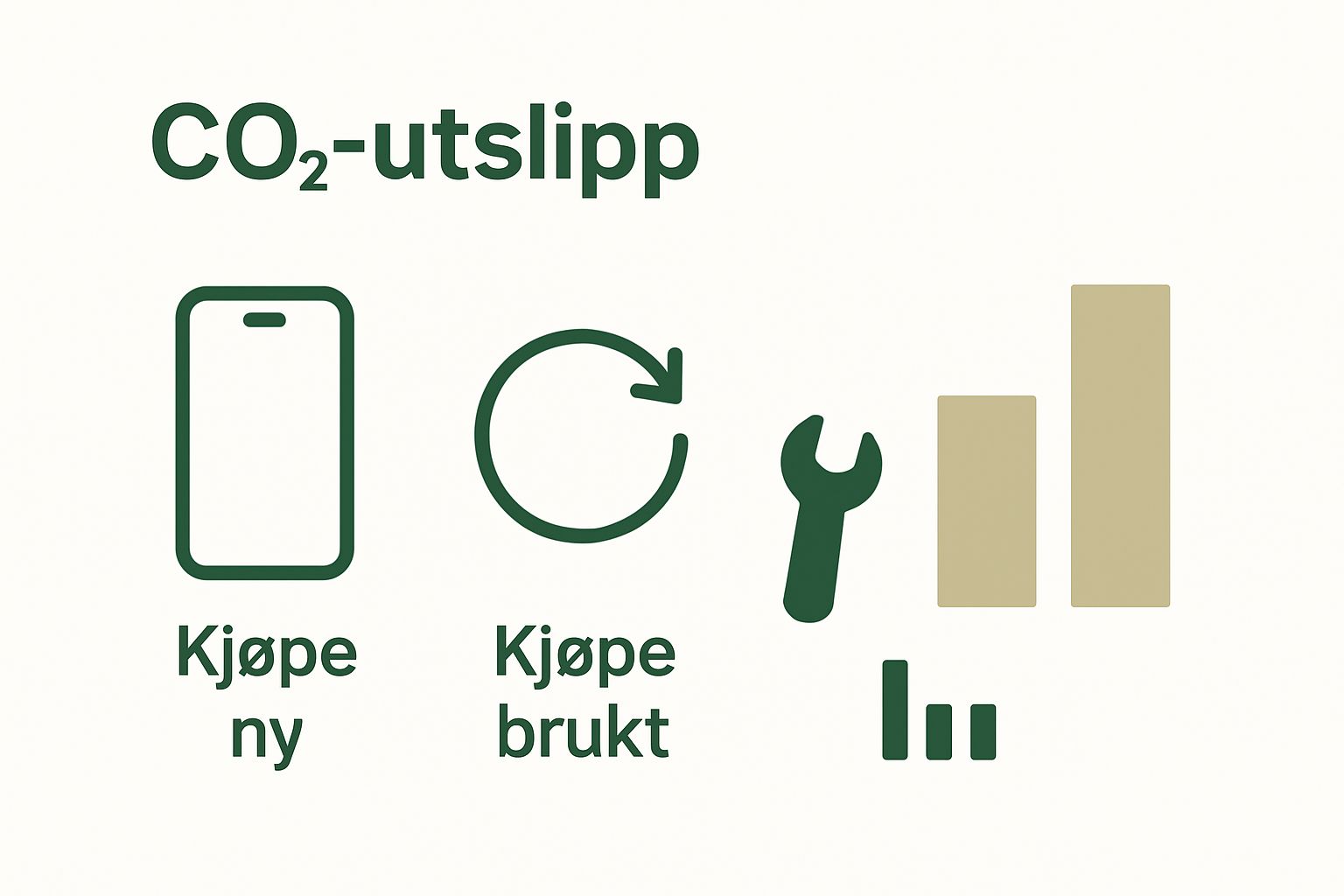 $CO_2$-utslipp

Kjøpe ny

Kjøpe brukt