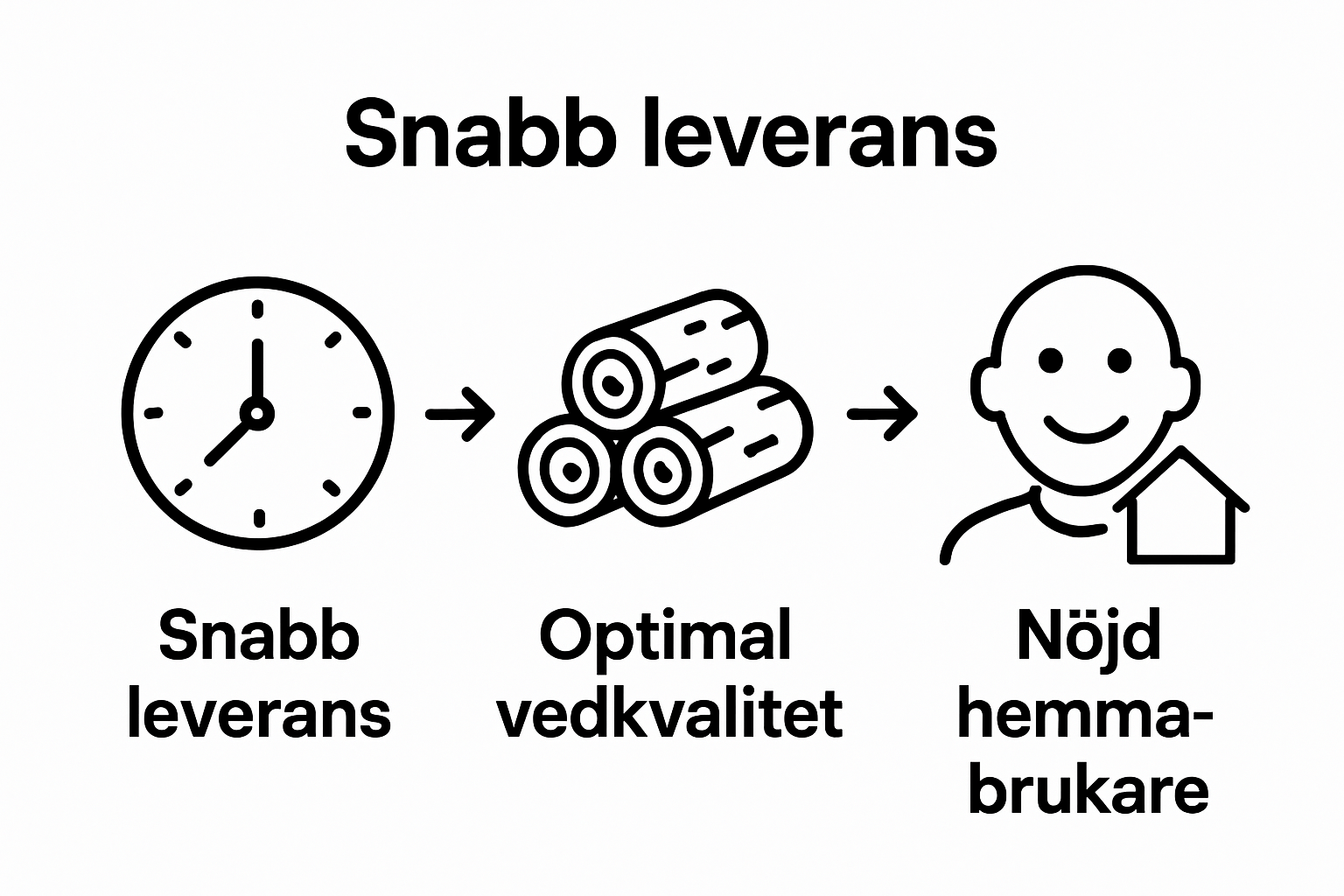 Snabb leverans

Snabb leverans

Optimal vedkvalitet

Nöjd hemmabrukare