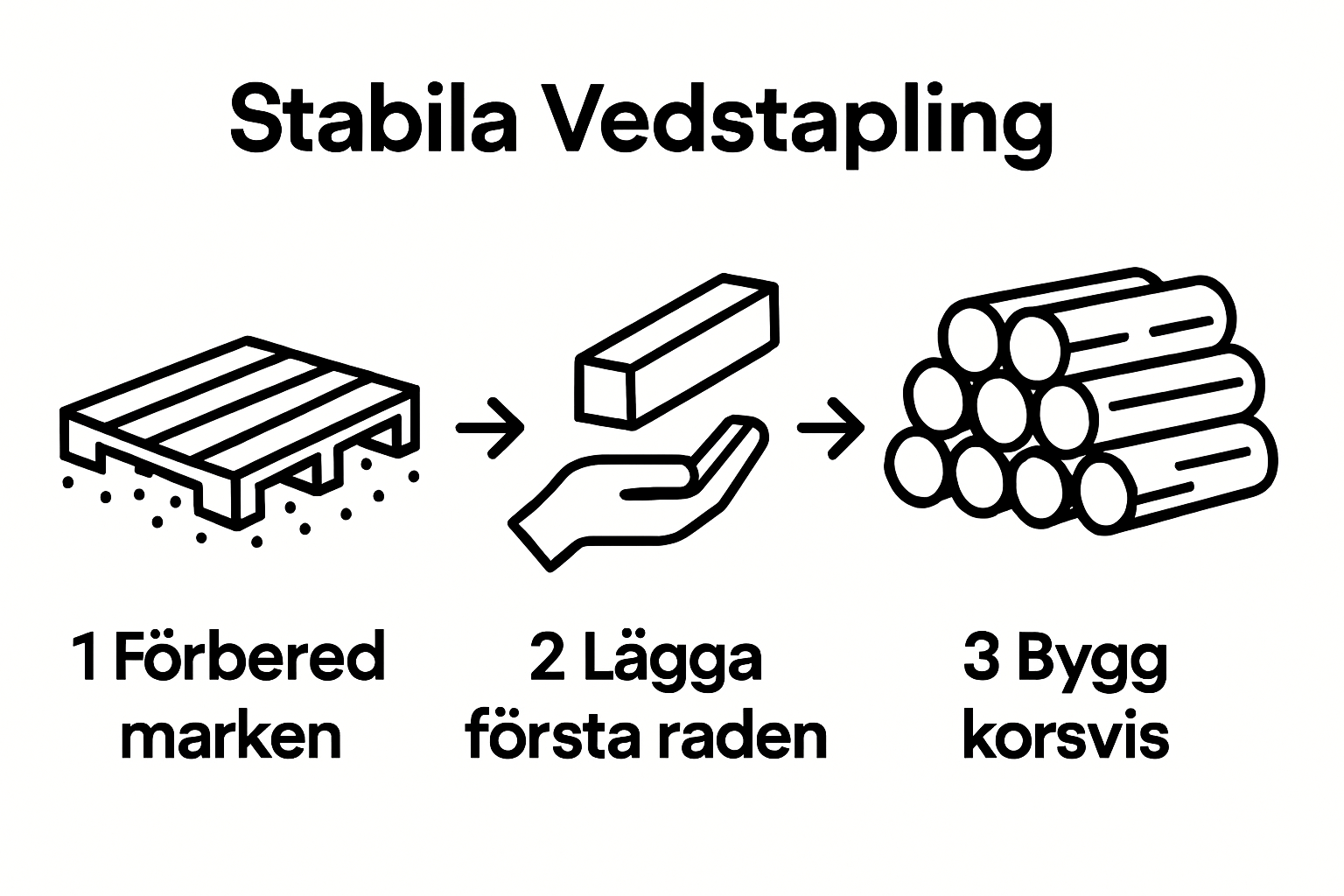 Stabila Vedstapling

1 Förbered marken

2 Lägga första raden

3 Bygg korsvis