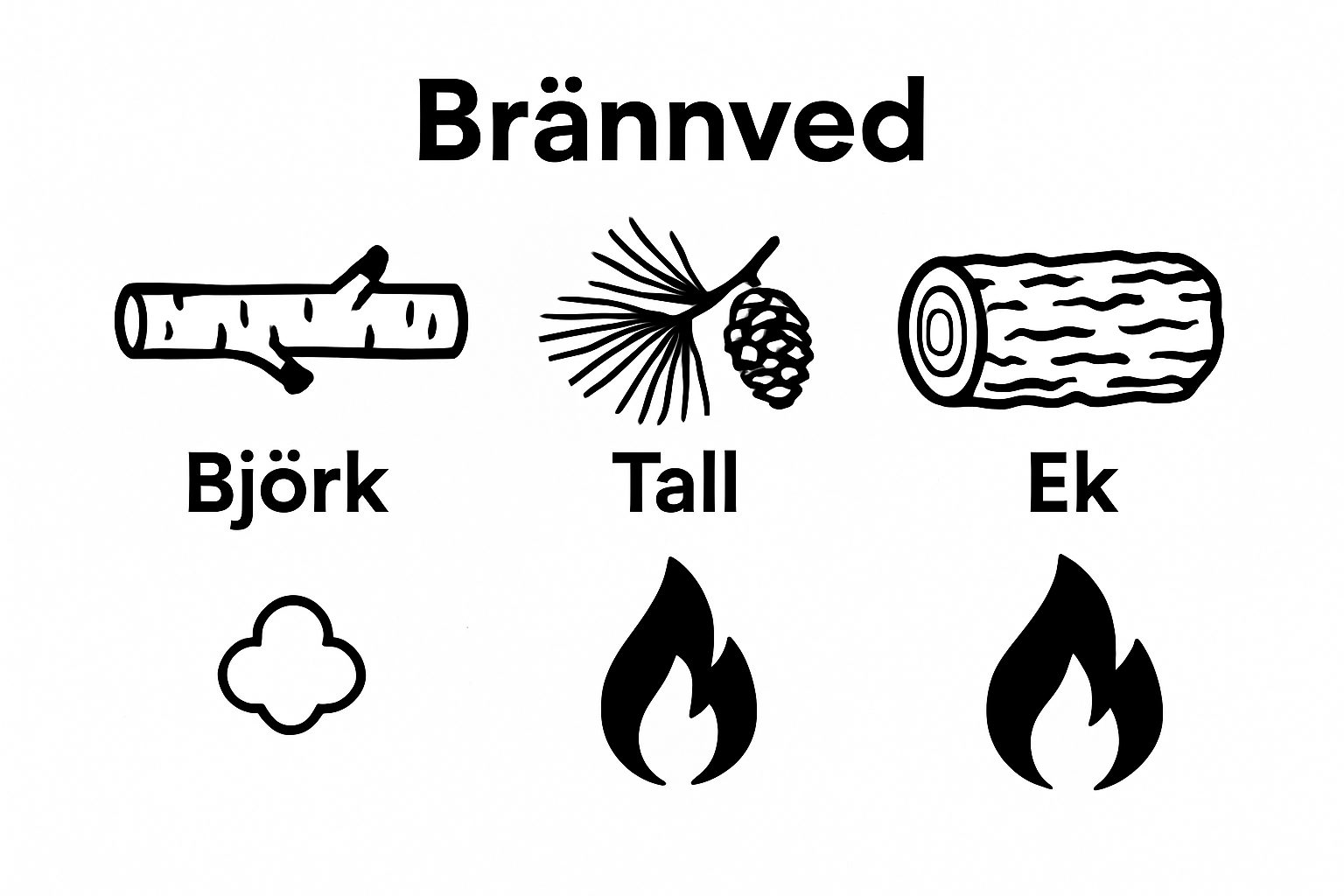 Brännved

Björk

Tall

Ek