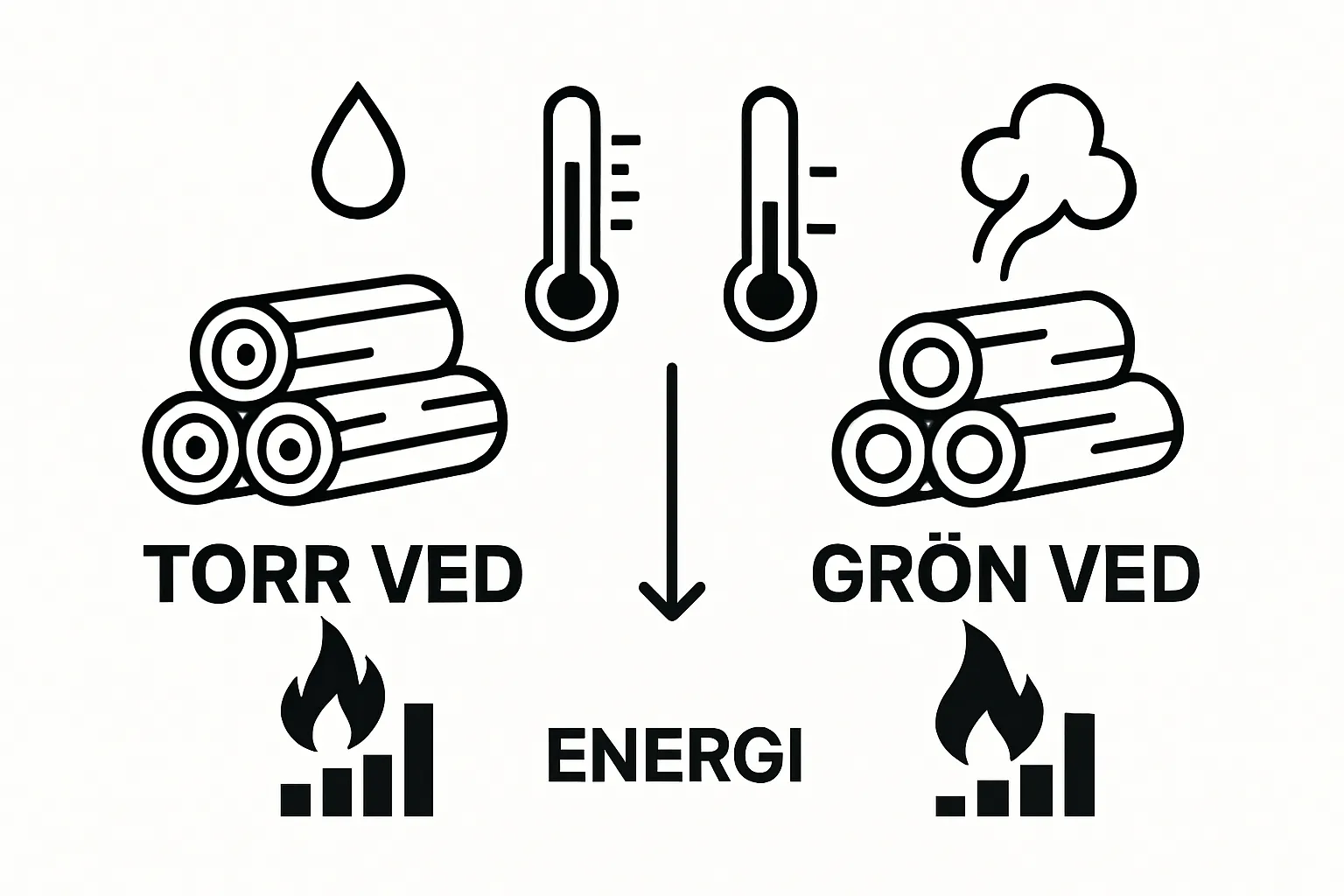 TORR VED

GRÖN VED

ENERGI