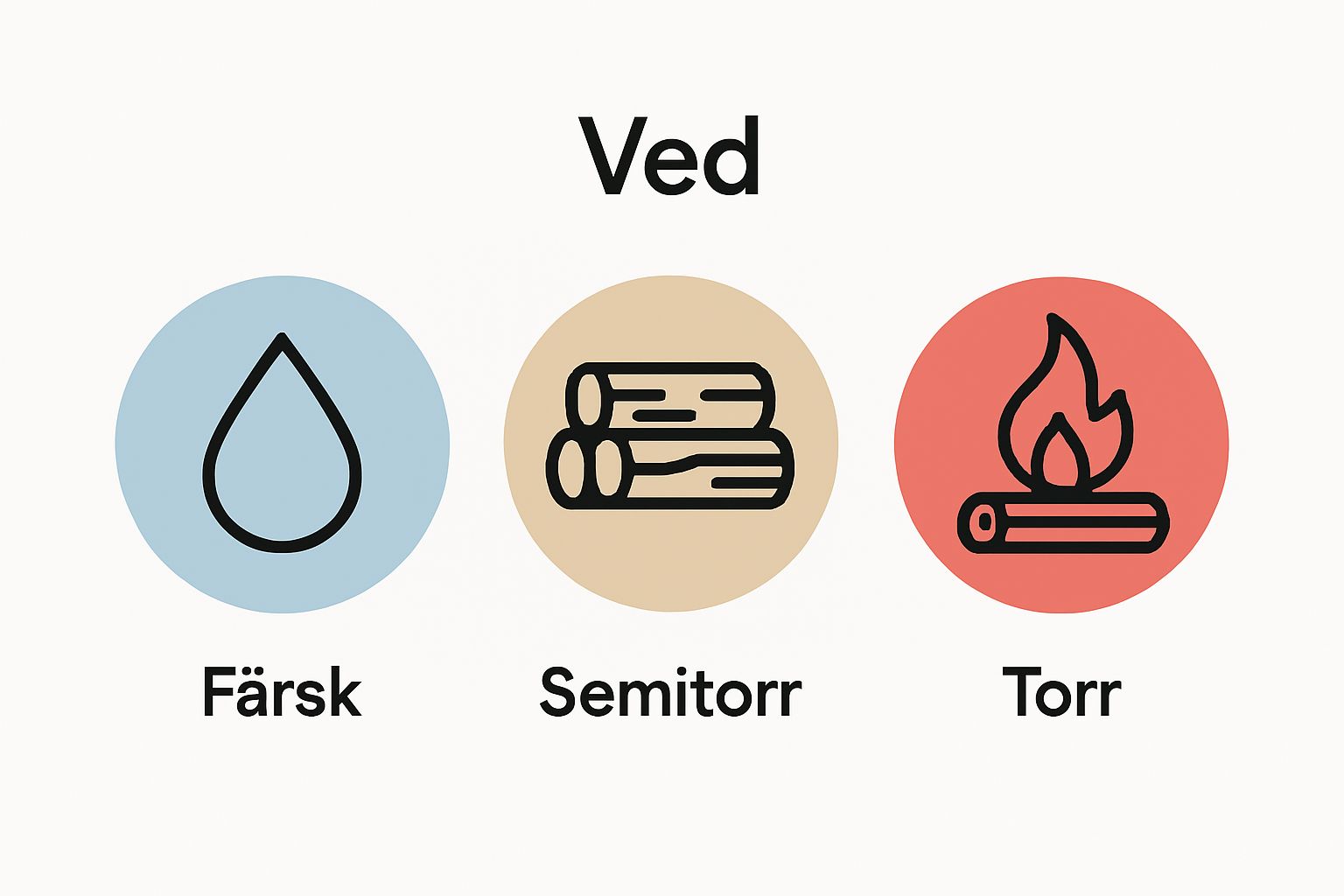 Ved

Färsk

Semitorr

Torr