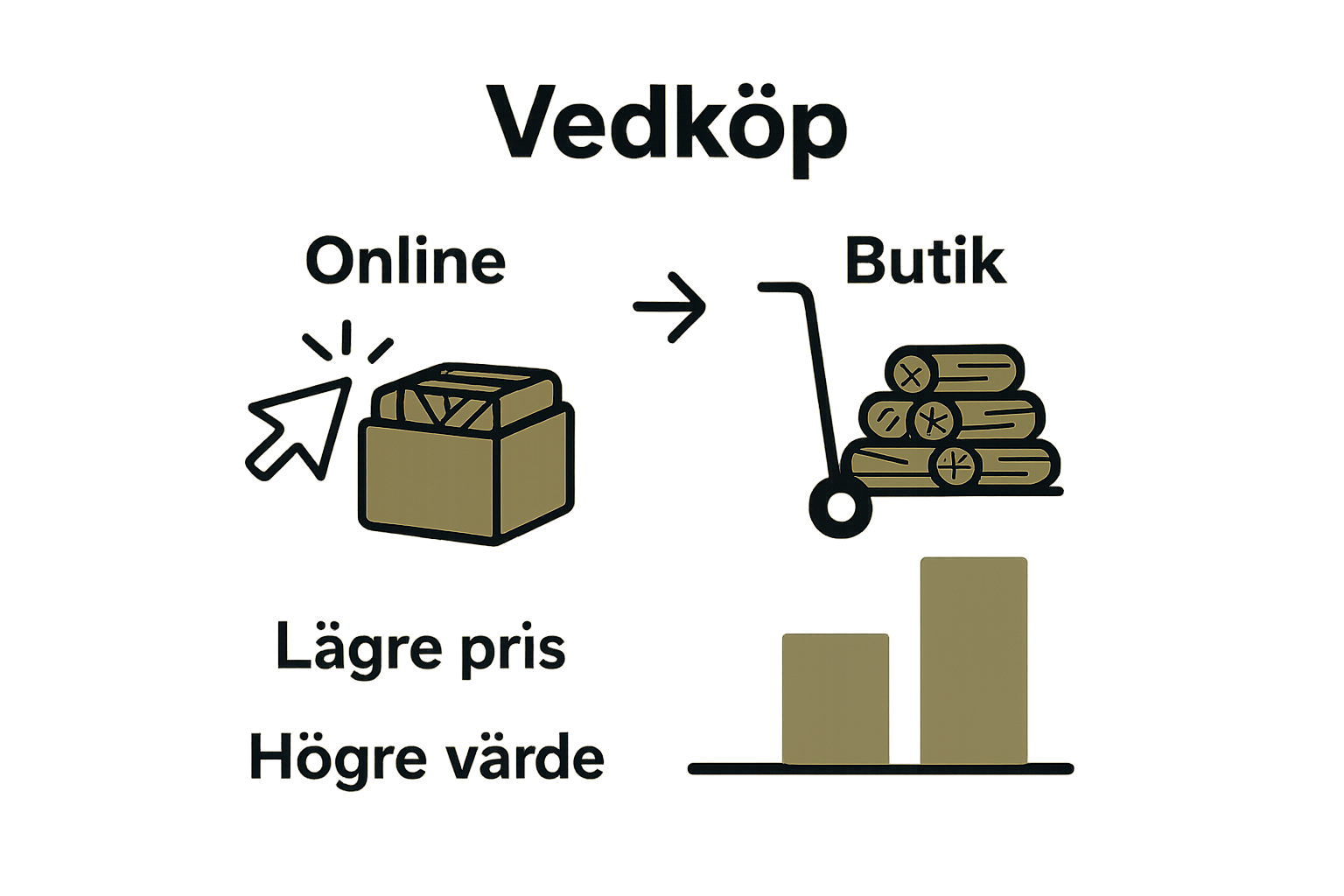 Vedköp

Online

Butik

Lägre pris

Högre värde