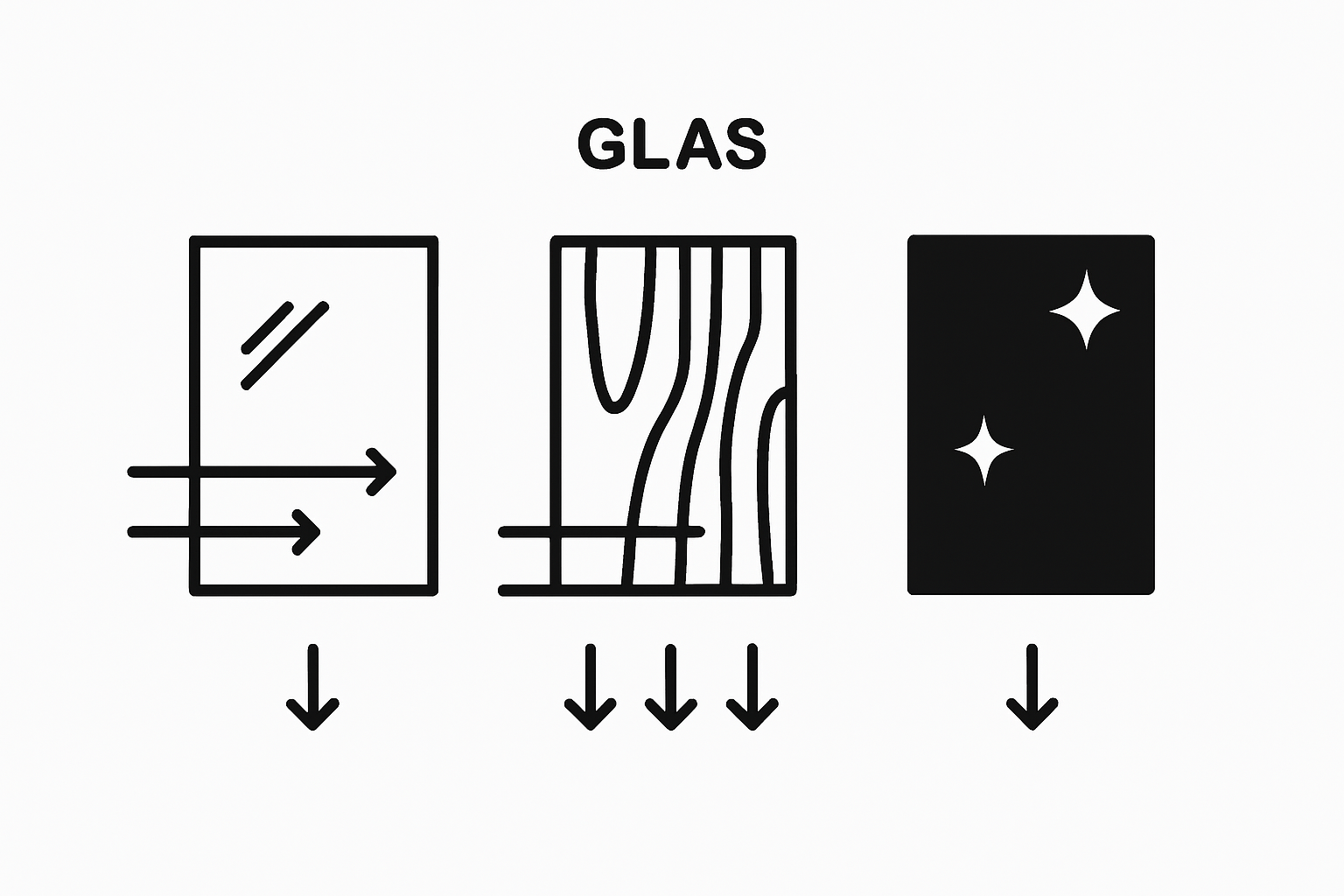 GLAS