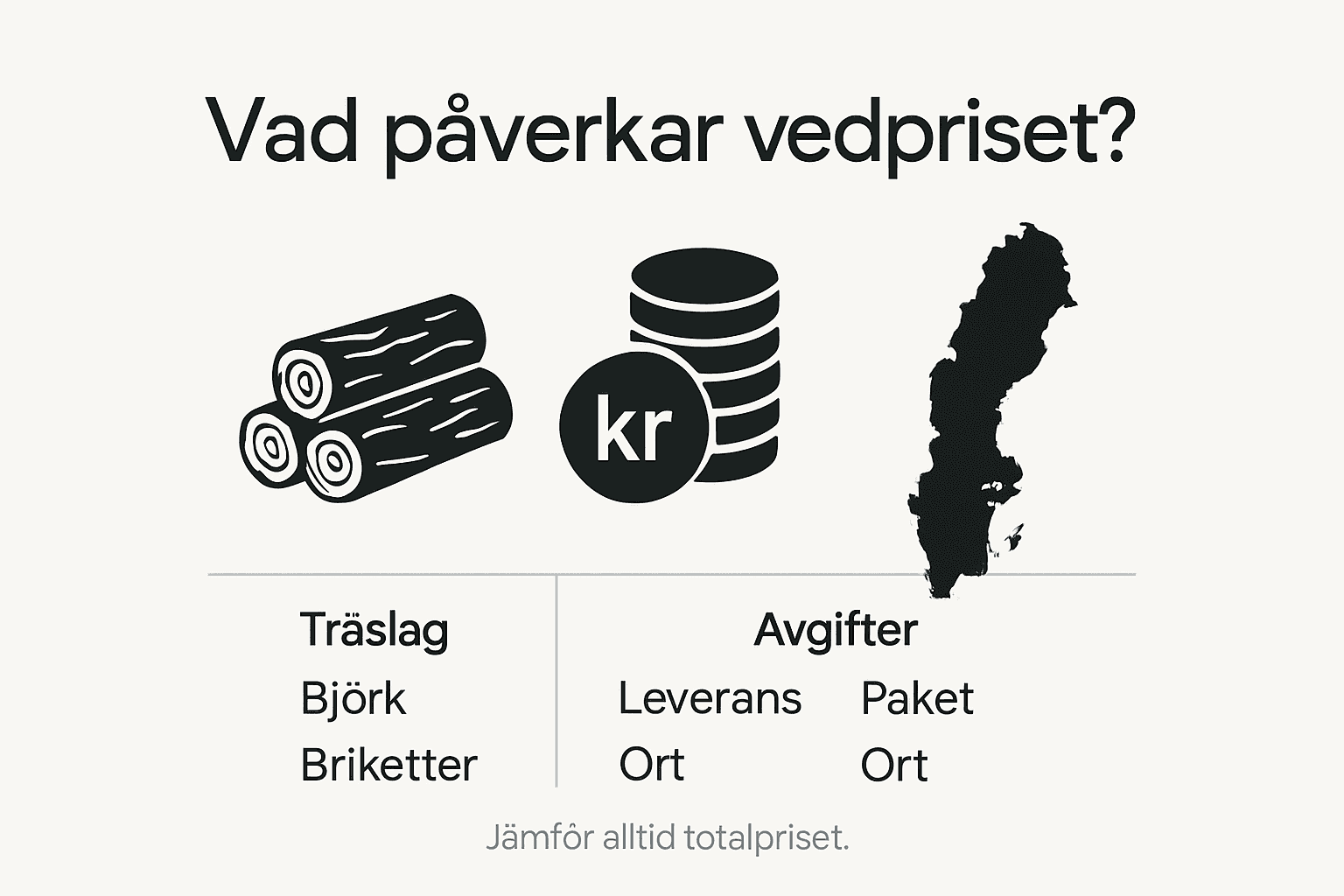 Vad påverkar vedpriset?

kr

Träslag
Björk
Briketter

Avgifter
Leverans
Ort

Paket
Ort

Jämför alltid totalpriset.