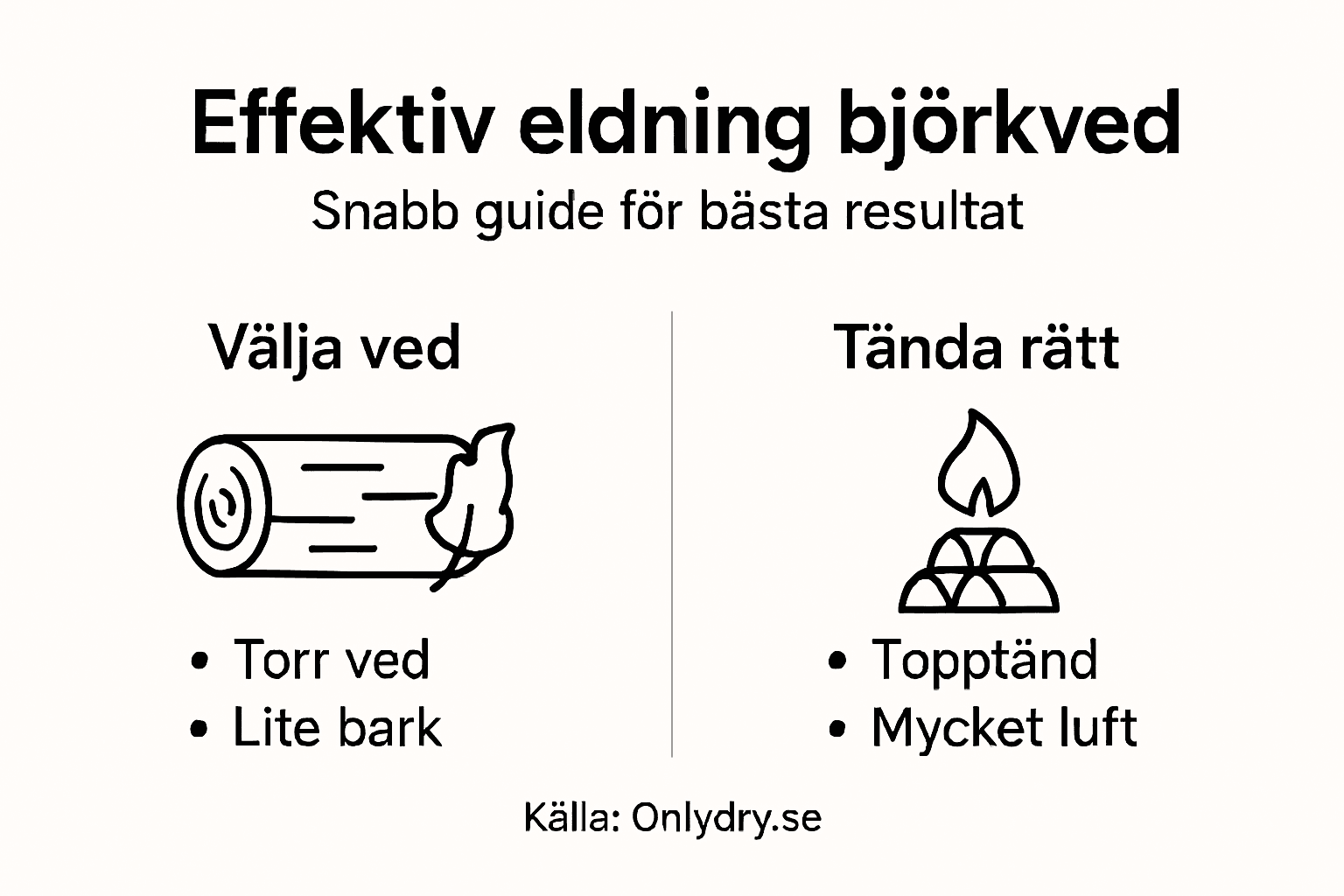 Effektiv eldning björkved

Snabb guide för bästa resultat

Välja ved

• Torr ved
• Lite bark

Tända rätt

• Topptänd
• Mycket luft

Källa: Onlydry.se