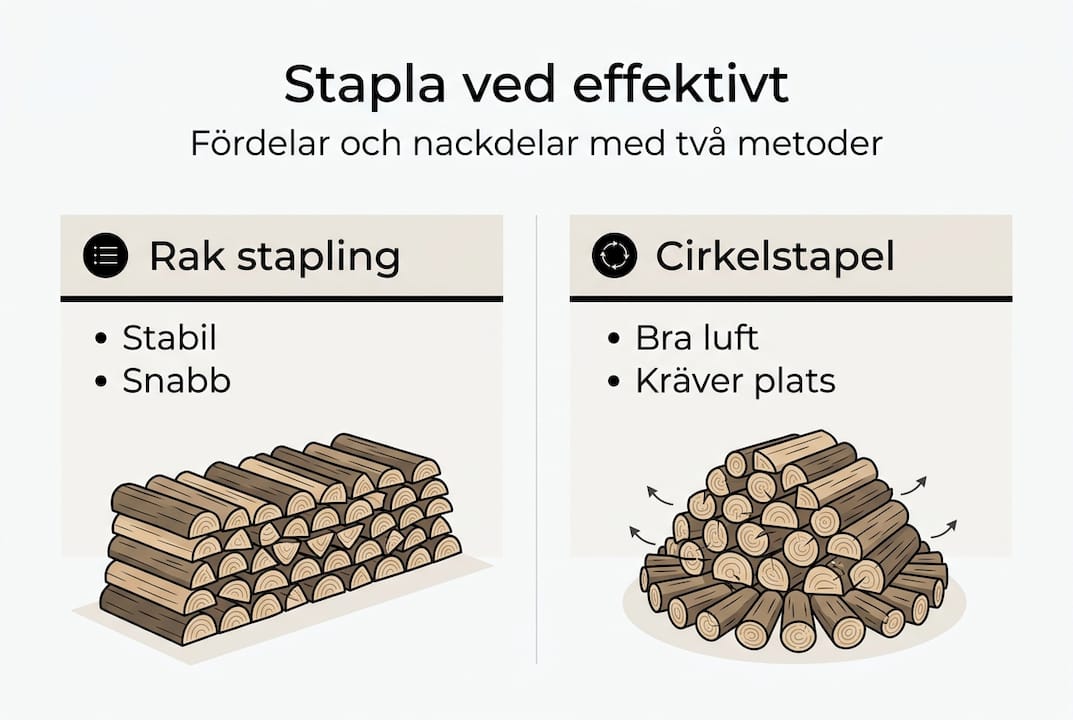 Stapla ved effektivt

Fördelar och nackdelar med två metoder

Rak stapling

• Stabil
• Snabb

Cirkelstapel

• Bra luft
• Kräver plats