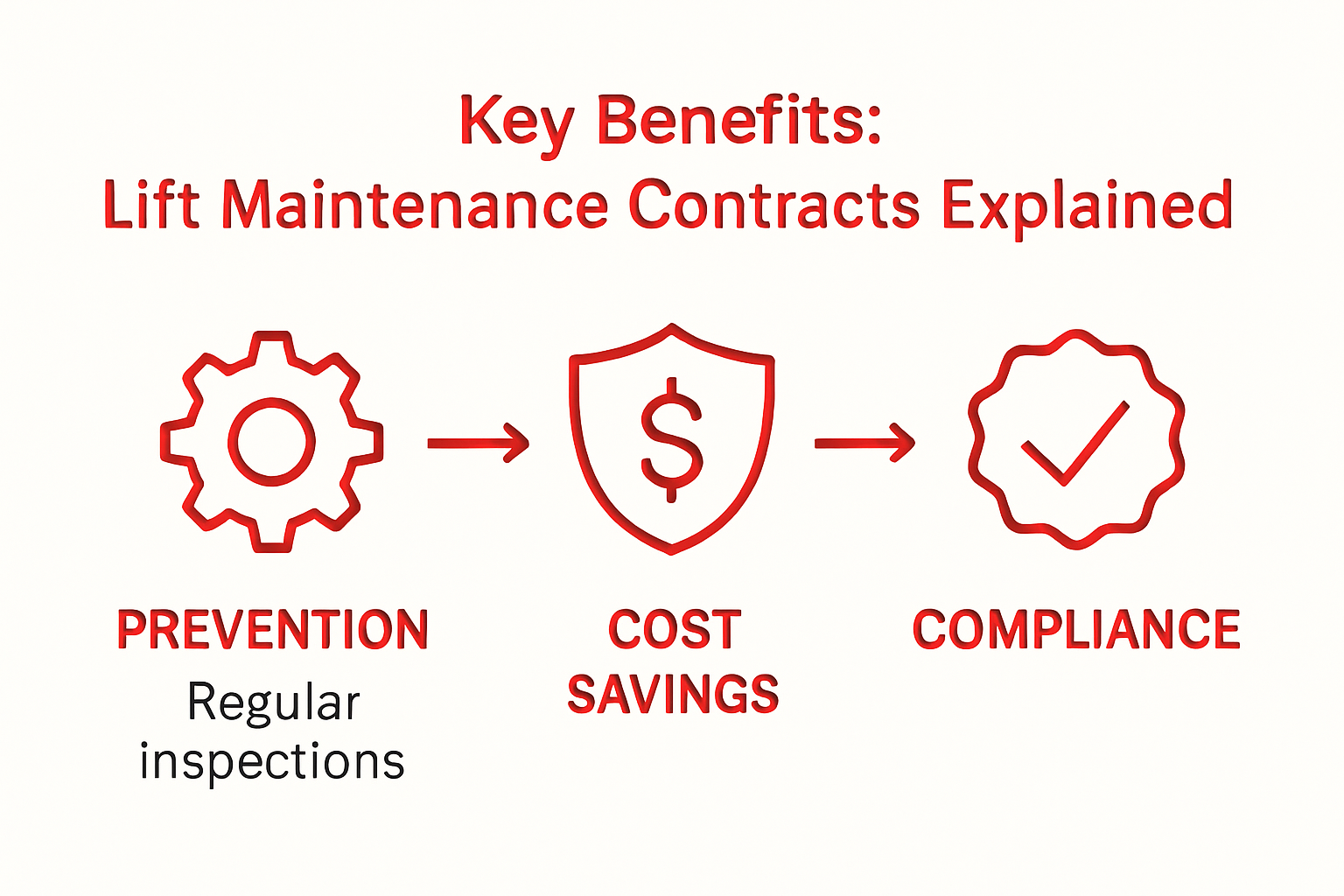 Key Benefits:
Lift Maintenance Contracts Explained

$

PREVENTION
Regular inspections

COST SAVINGS

COMPLIANCE