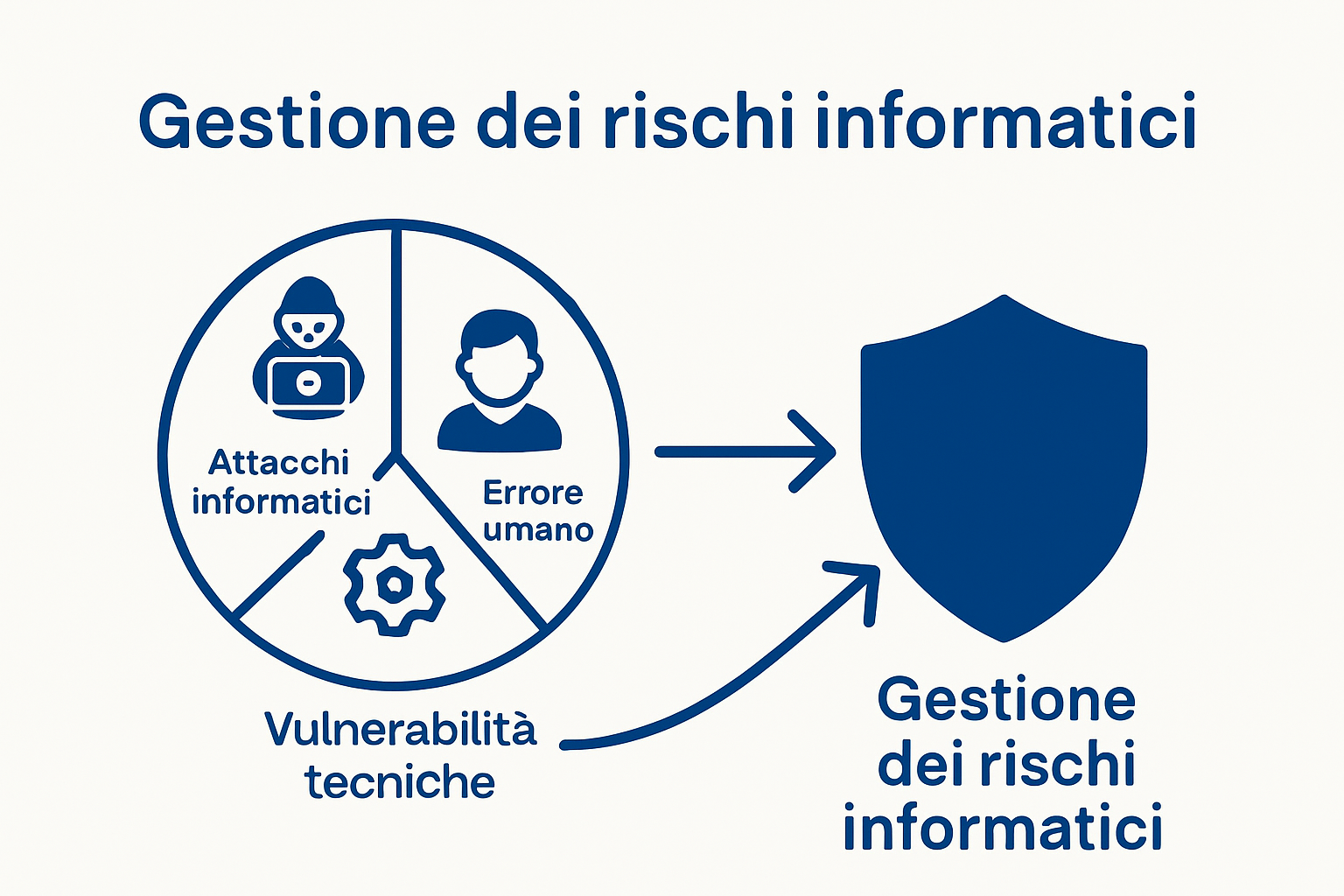 Gestione dei rischi informatici

Attacchi informatici

Errore umano

Vulnerabilità tecniche

Gestione dei rischi informatici