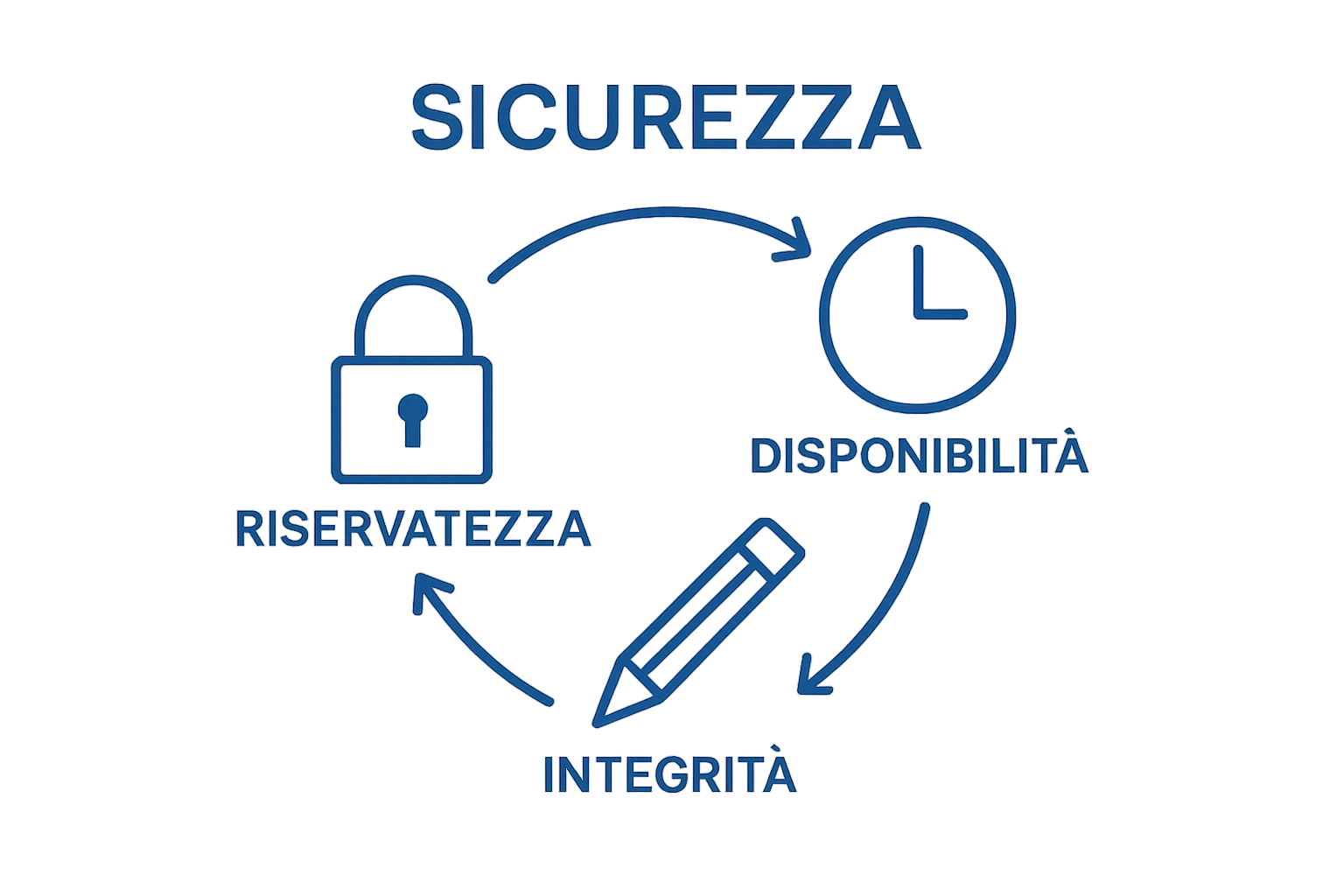 SICUREZZA

RISERVATEZZA

DISPONIBILITÀ

INTEGRITÀ