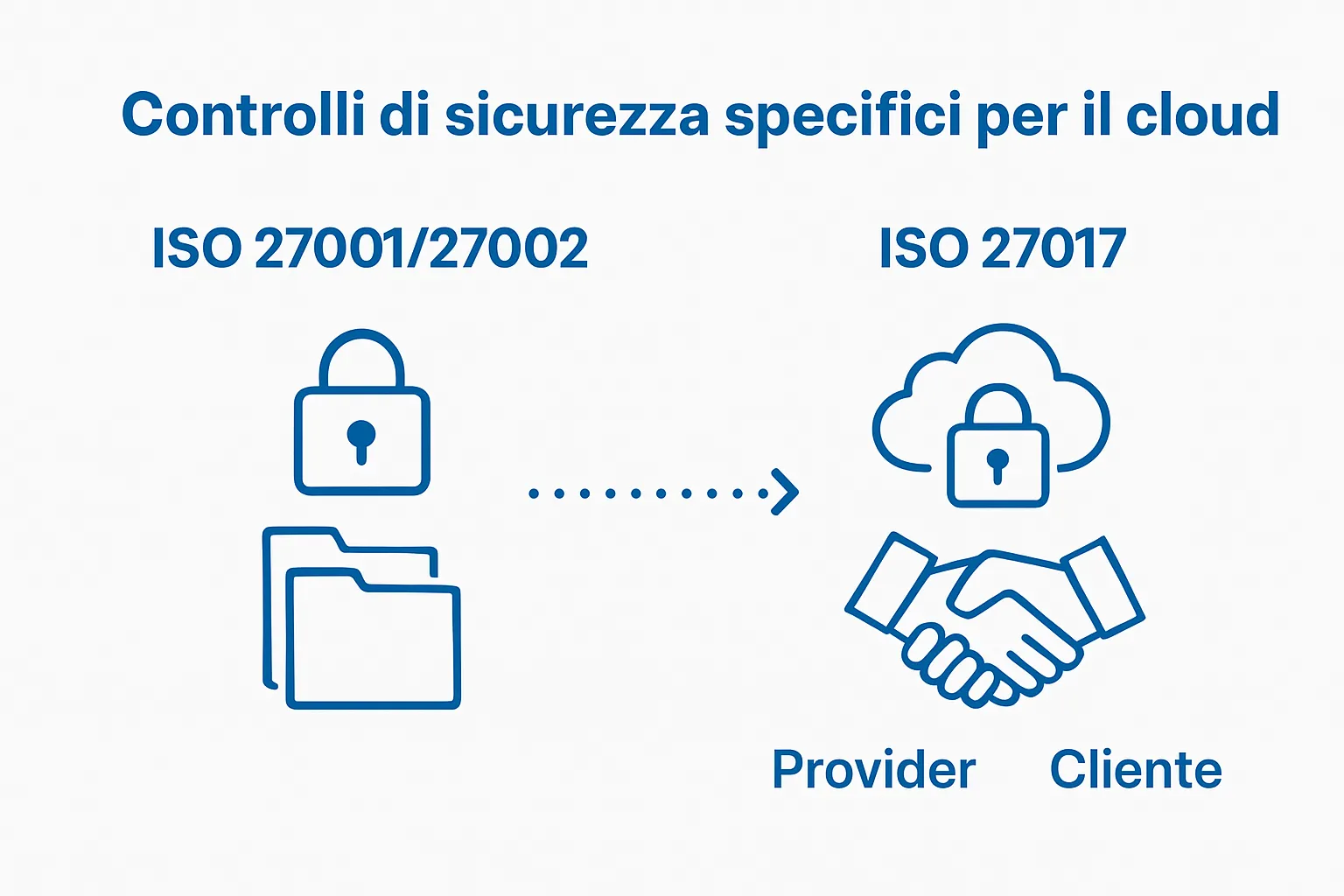 Controlli di sicurezza specifici per il cloud

ISO 27001/27002

ISO 27017

Provider

Cliente