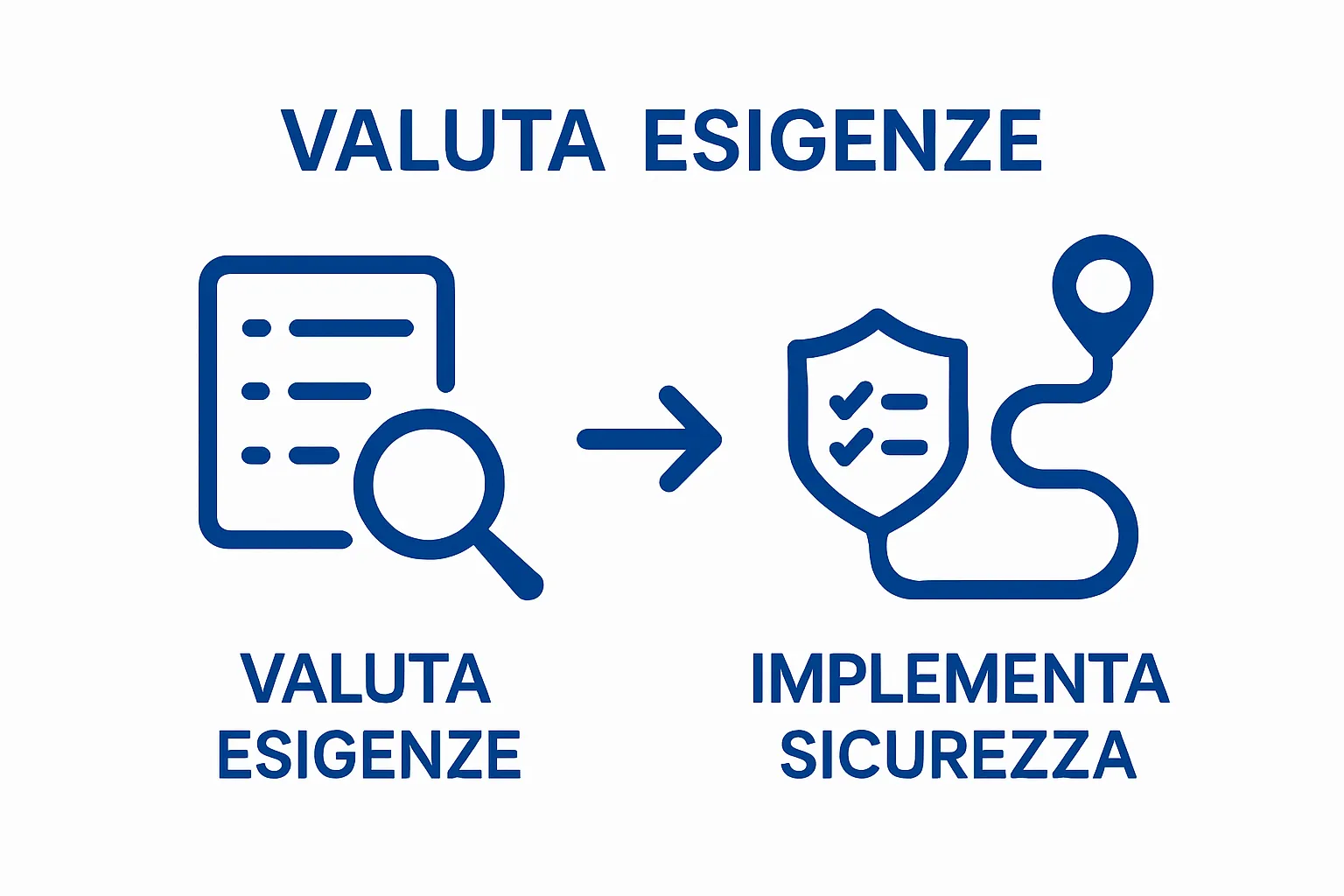 VALUTA ESIGENZE

VALUTA ESIGENZE

IMPLEMENTA SICUREZZA