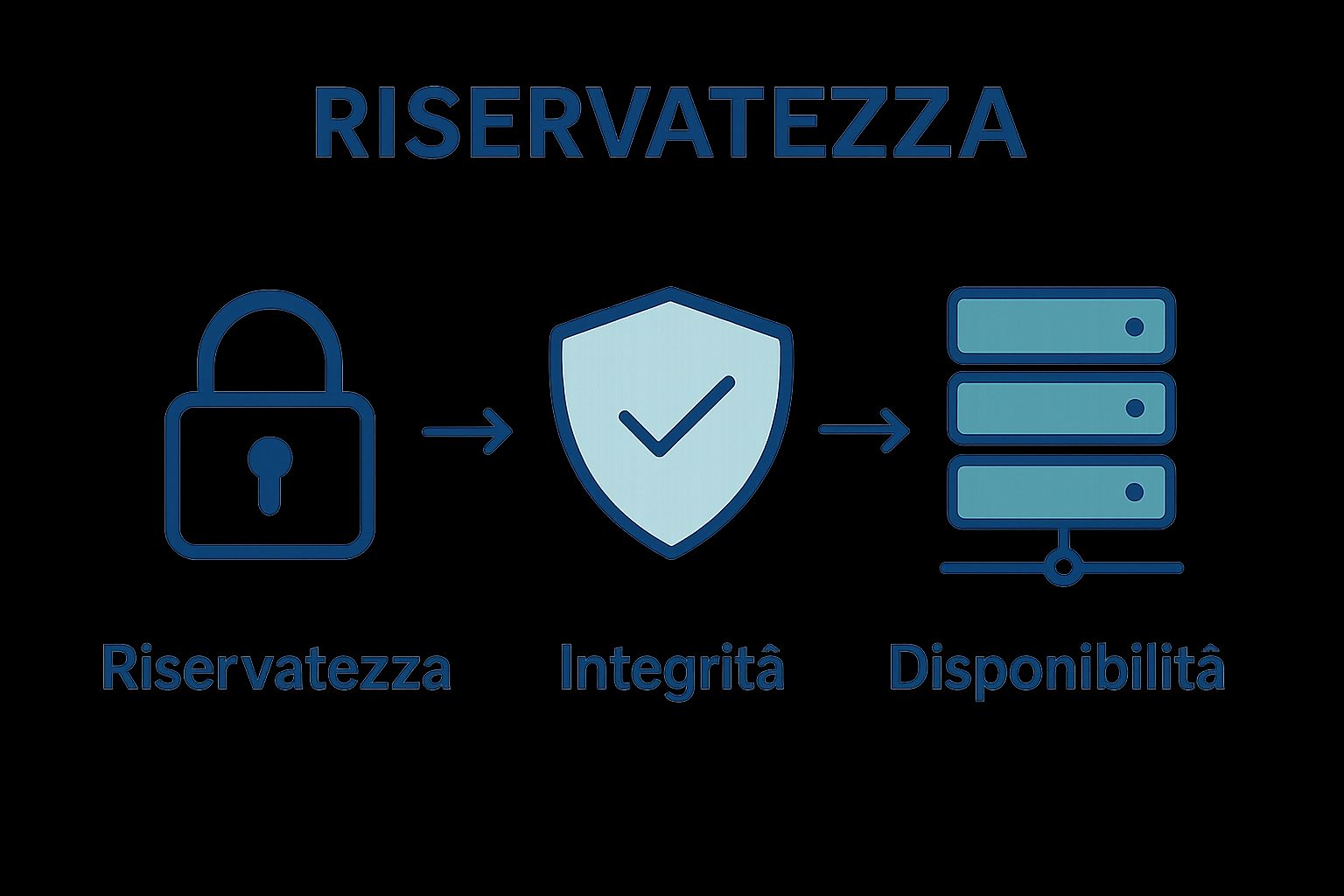 RISERVATEZZA

Riservatezza

Integritâ

Disponibilitâ