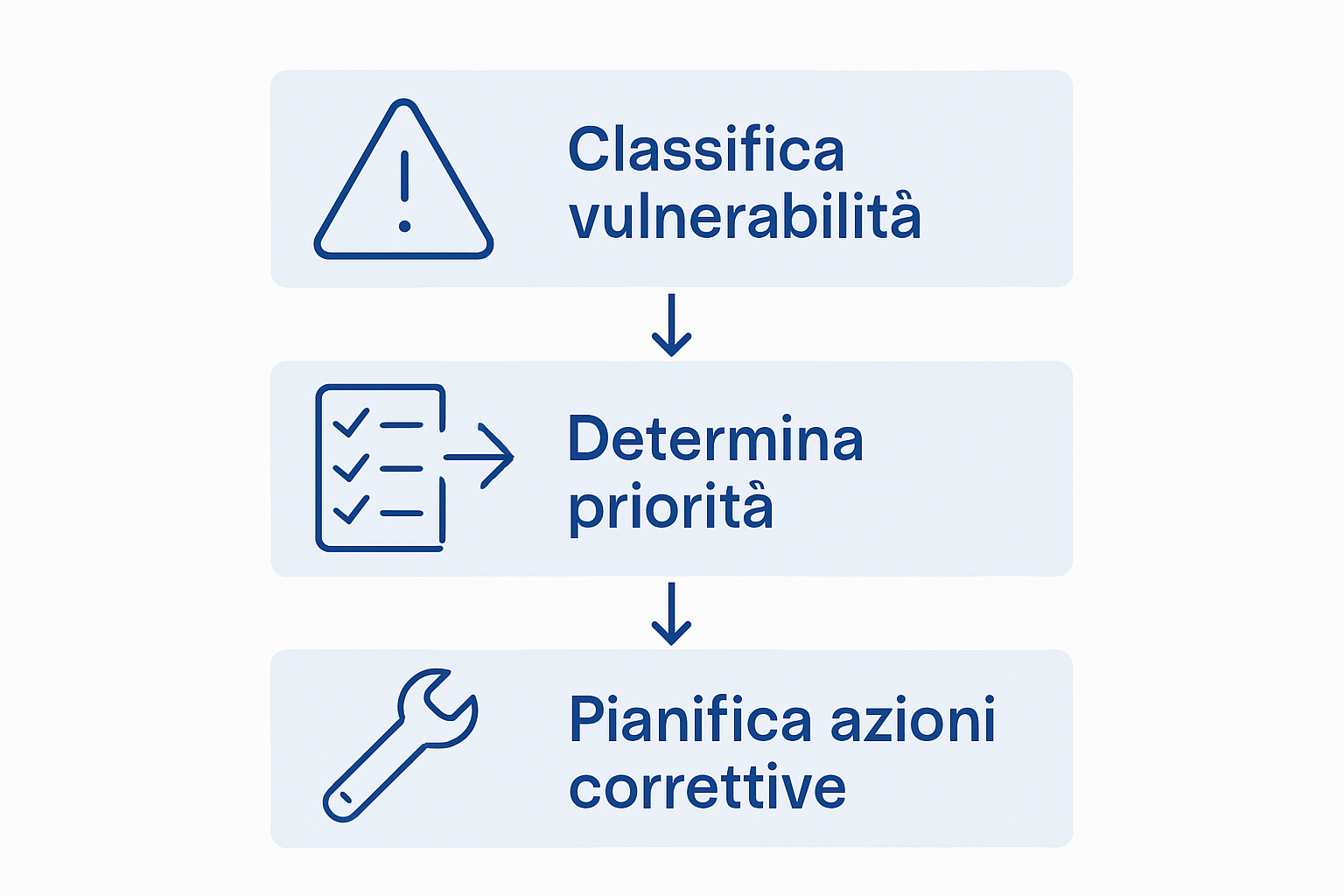 Classifica vulnerabilità

Determina priorità

Pianifica azioni correttive