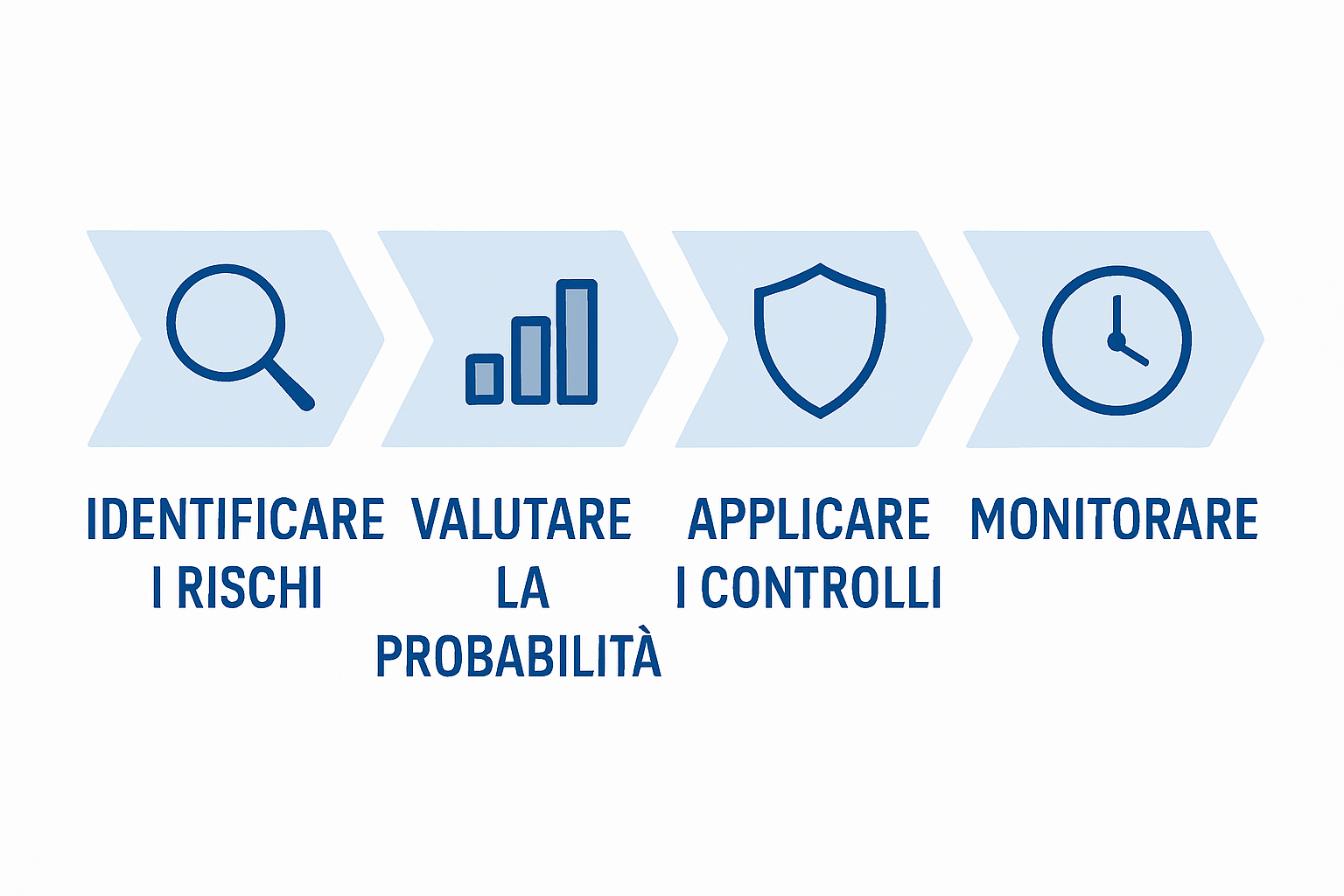 IDENTIFICARE I RISCHI

VALUTARE LA PROBABILITÀ

APPLICARE I CONTROLLI

MONITORARE