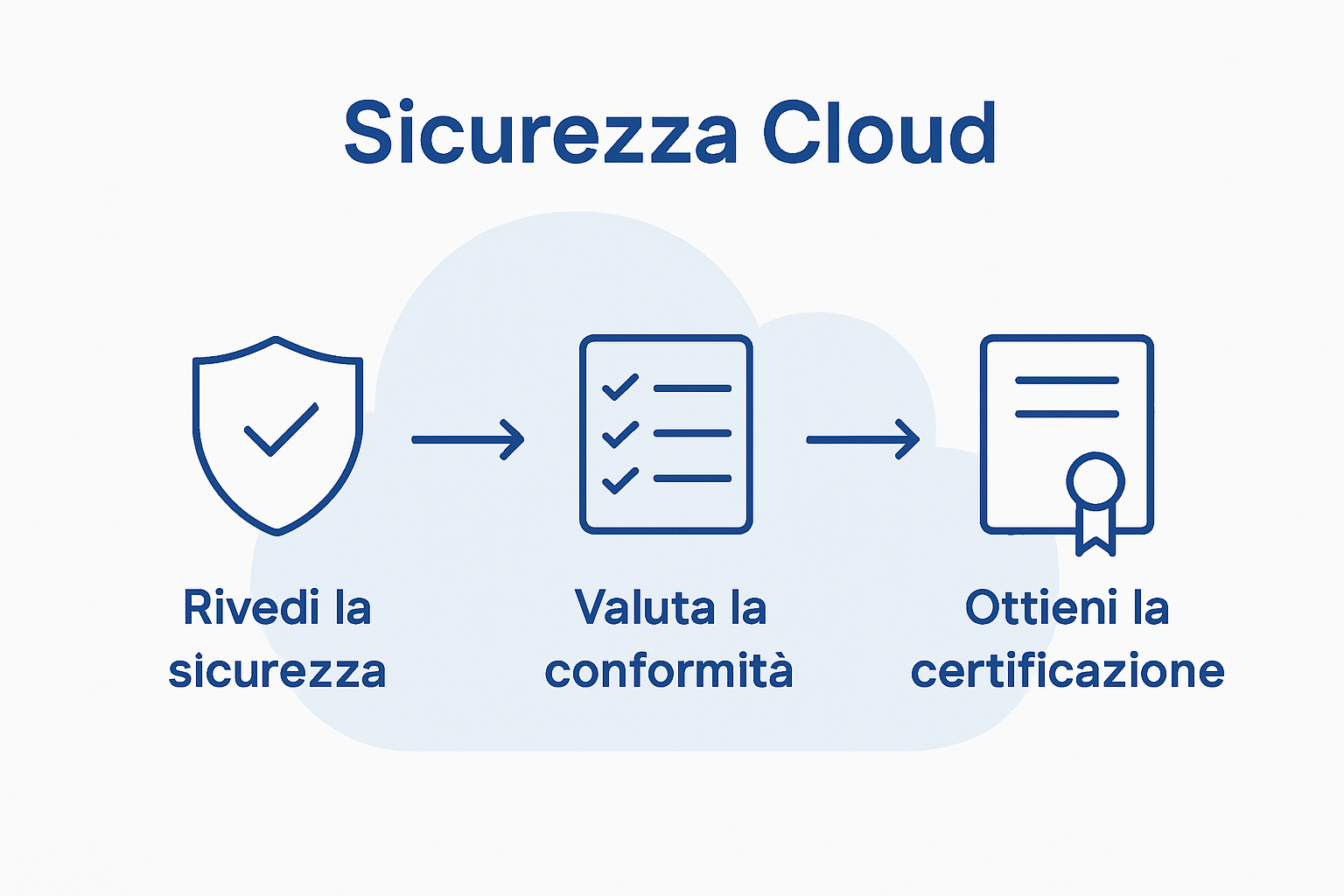 Sicurezza Cloud

Rivedi la sicurezza

Valuta la conformità

Ottieni la certificazione