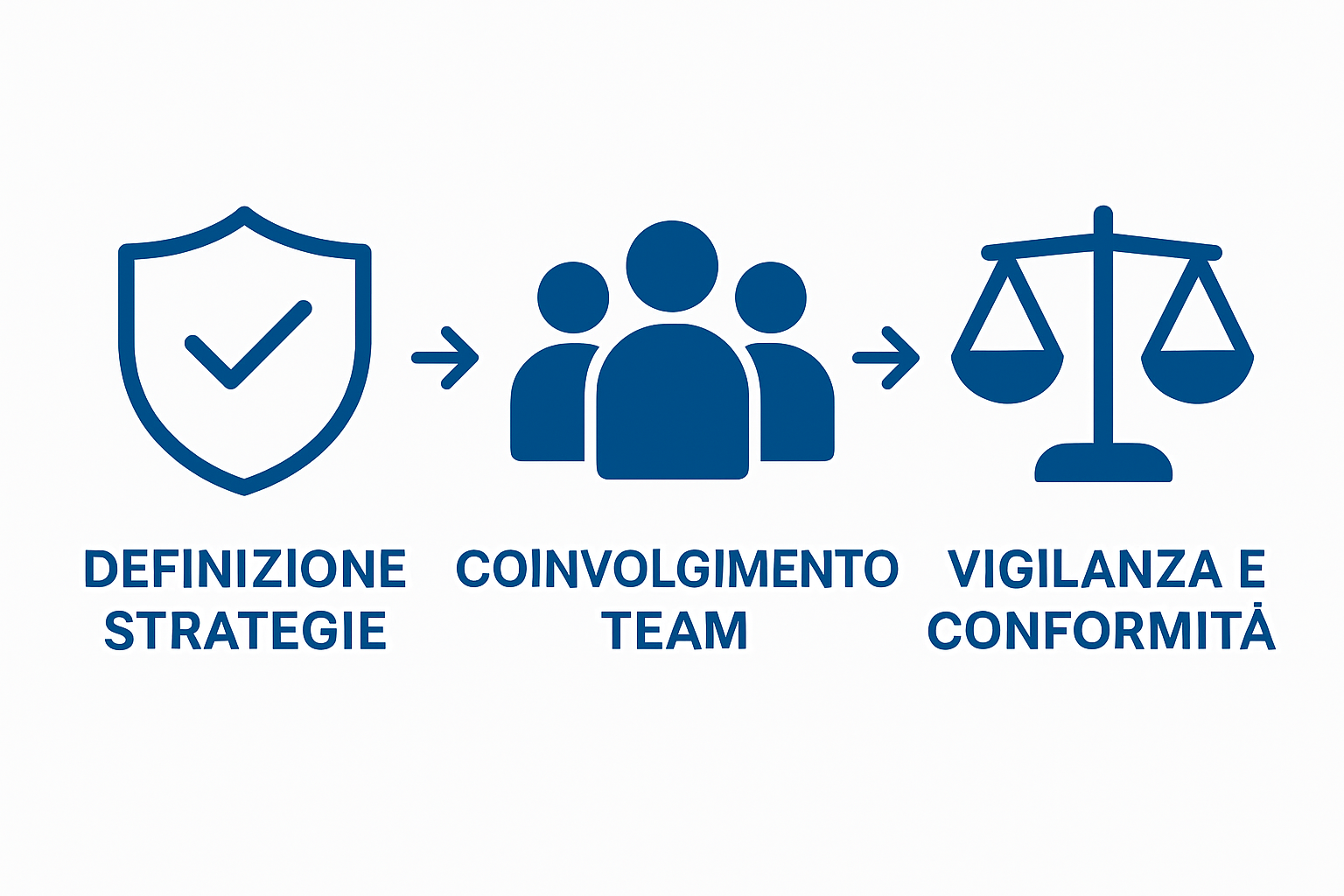 DEFINIZIONE STRATEGIE

COINVOLGIMENTO TEAM

VIGILANZA E CONFORMITÀ